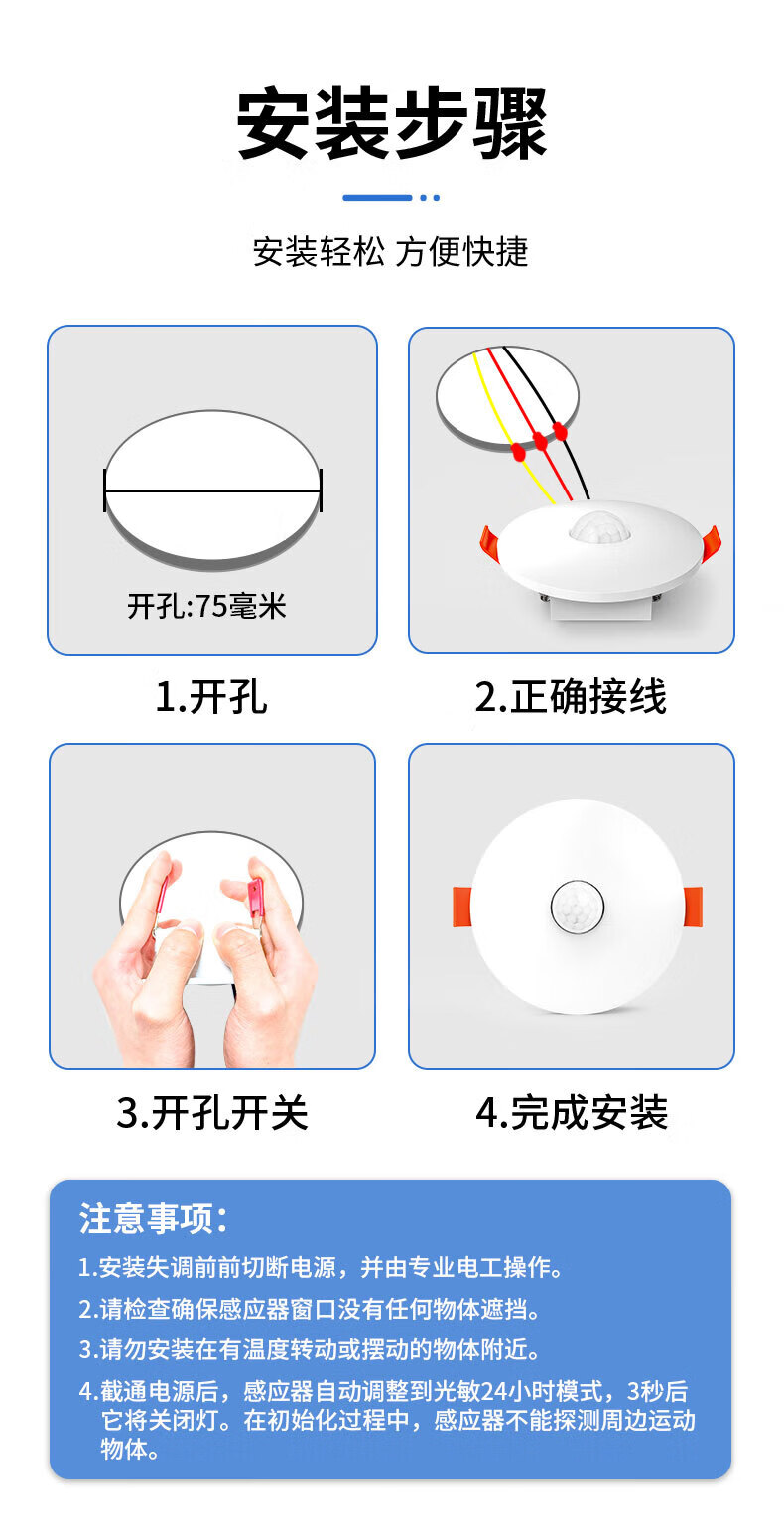 安装步骤

安装轻松 方便快捷

开孔:75毫米

1.开孔

2.正确接线

3.开孔开关

4.完成安装

注意事项:

1.安装失调前前切断电源，并由专业电工操作。

2.请检查确保感应器窗口没有任何物体遮挡。

3.请勿安装在有温度转动或摆动的物体附近。

4.截通电源后，感应器自动调整到光敏24小时模式，3秒后它将关闭灯。在初始化过程中，感应器不能探测周边运动物体。