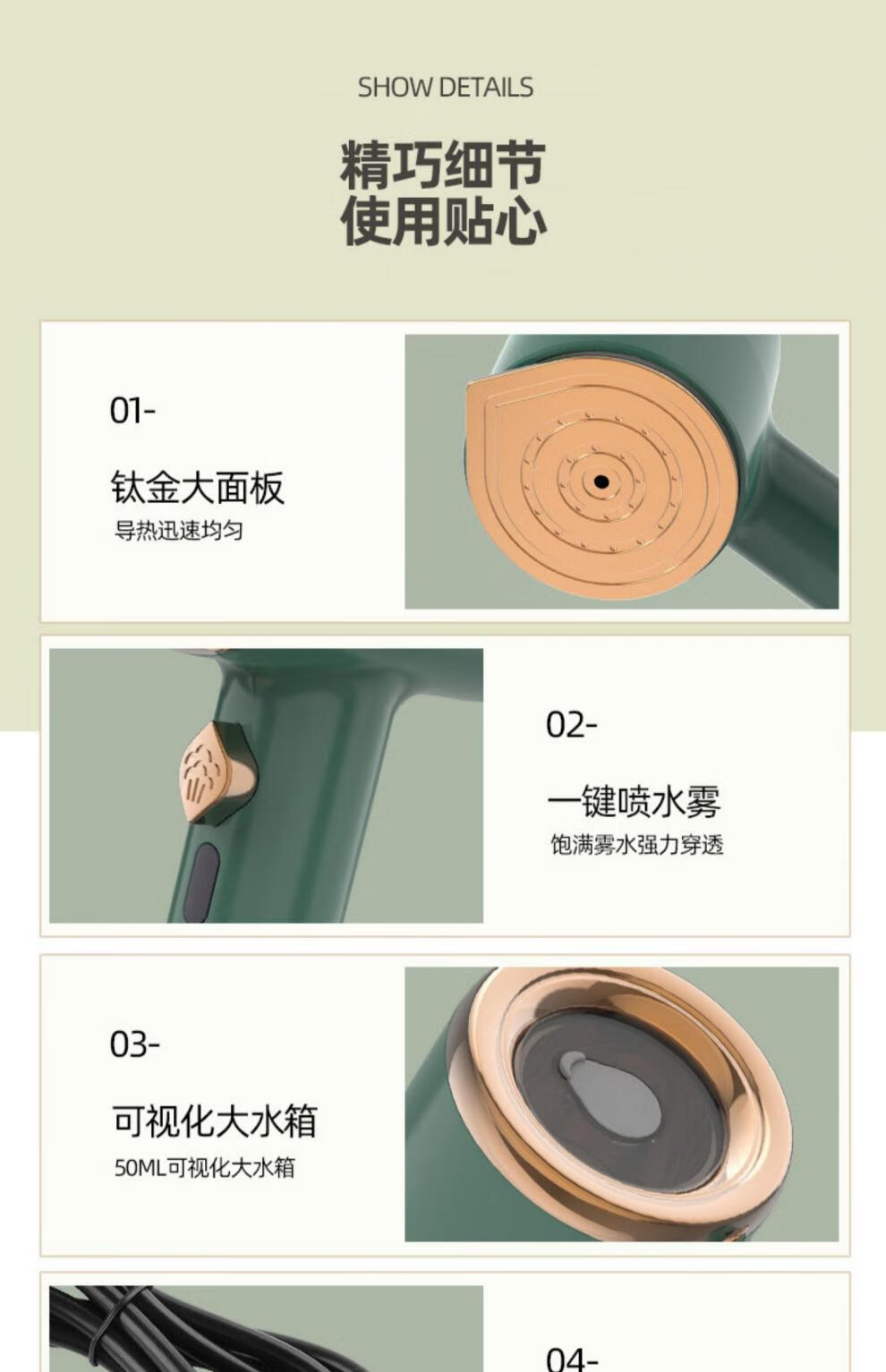 SHOW DETAILS

精巧细节
使用贴心

01-

钛金大面板
导热迅速均匀

02-

一键喷水雾
饱满雾水强力穿透

03-

可视化大水箱
50ML可视化大水箱

04-