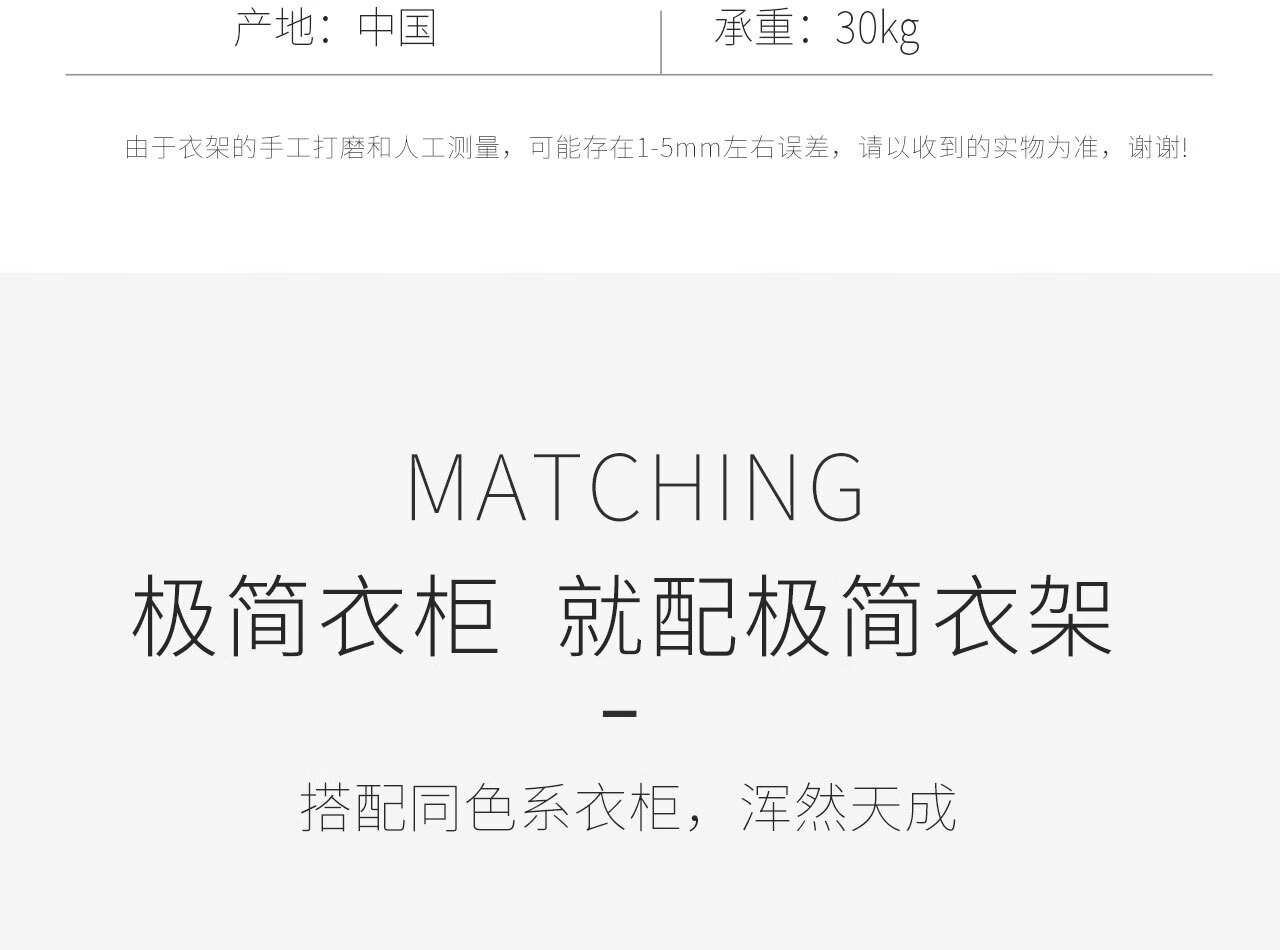 产地：中国

承重：30kg

由于衣架的手工打磨和人工测量，可能存在1-5mm左右误差，请以收到的实物为准，谢谢!

MATCHING

极简衣柜 就配极简衣架

搭配同色系衣柜，浑然天成