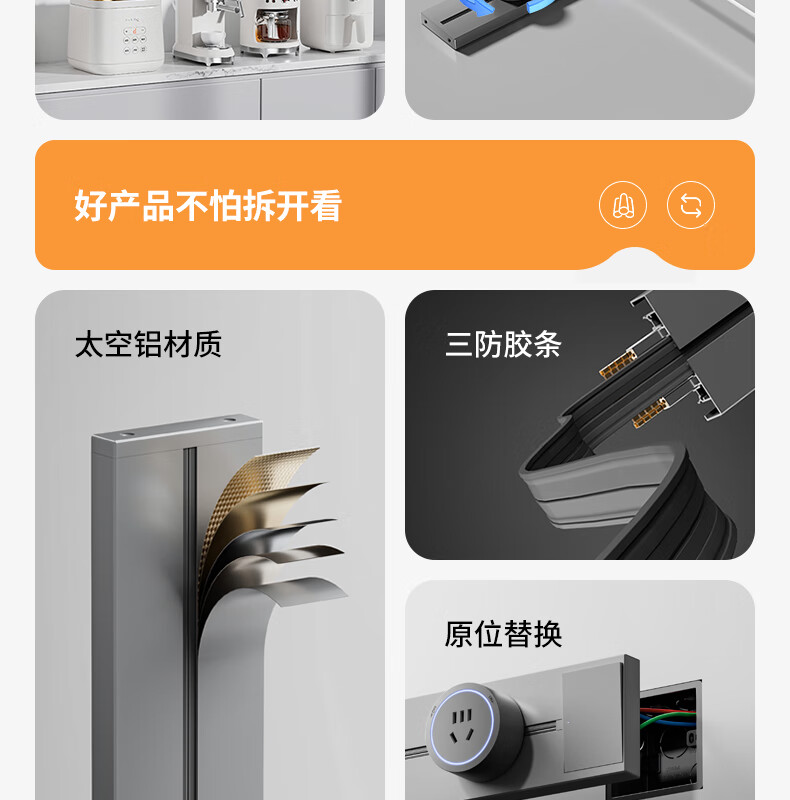 好产品不怕拆开看

太空铝材质

三防胶条

原位替换