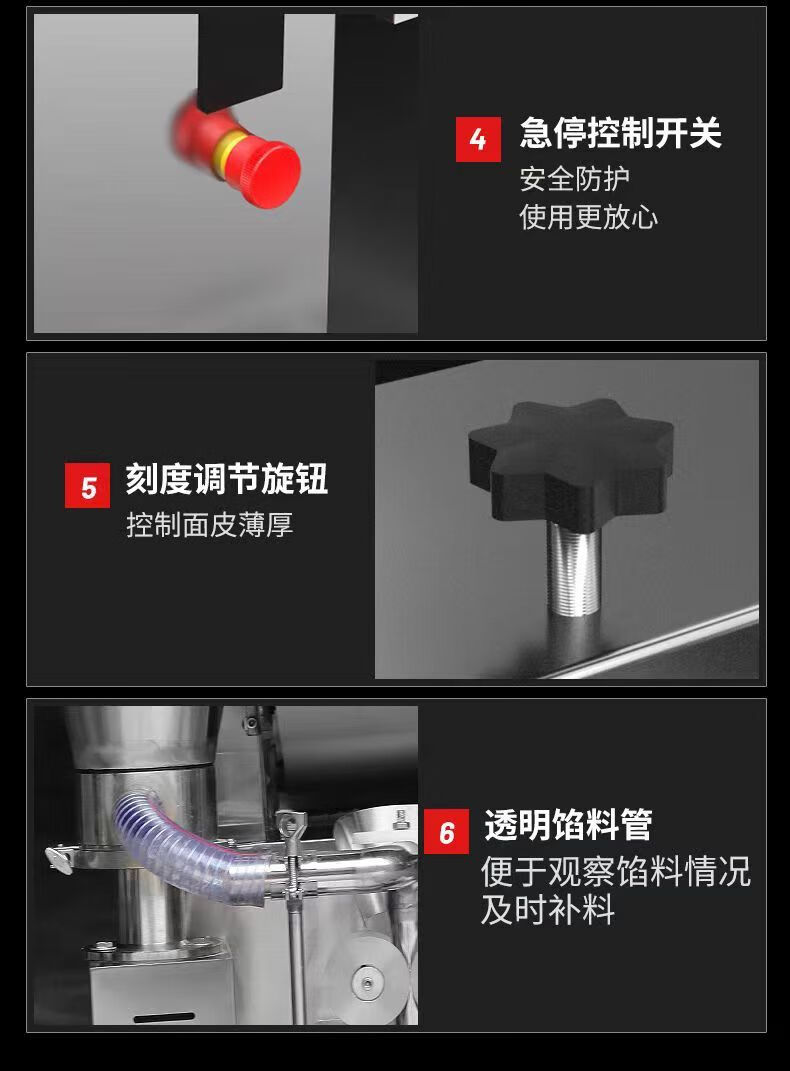 4 急停控制开关

安全防护
使用更放心

5 刻度调节旋钮

控制面皮薄厚

6 透明馅料管

便于观察馅料情况
及时补料