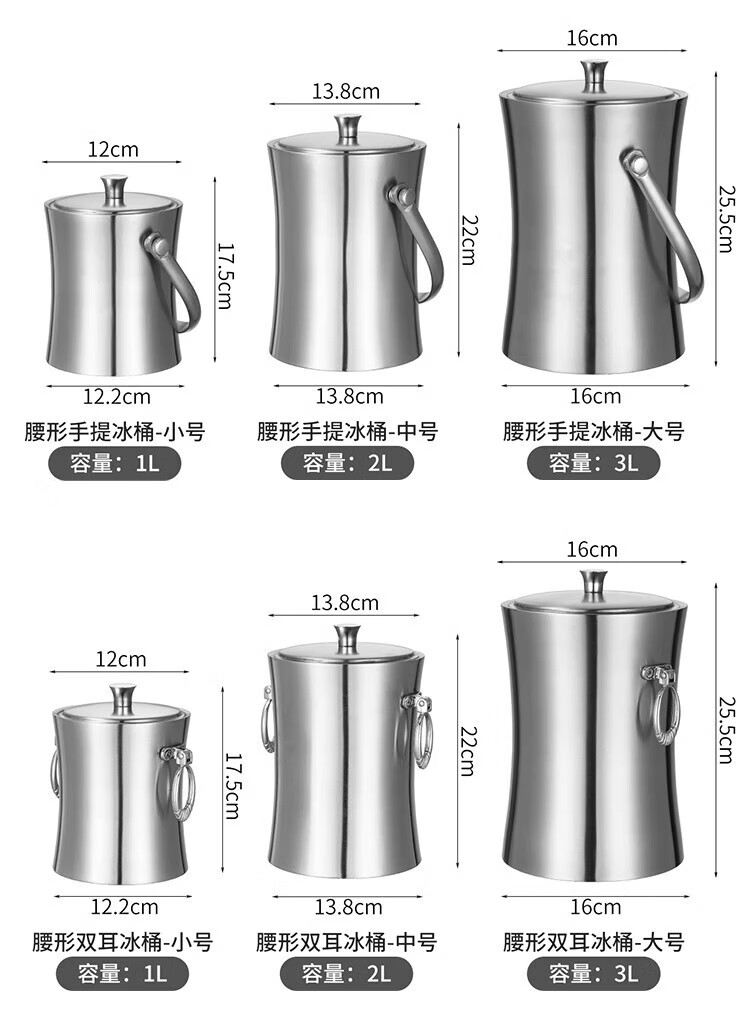 12cm
17.5cm
12.2cm
腰形手提冰桶-小号
容量：1L

13.8cm
22cm
13.8cm
腰形手提冰桶-中号
容量：2L

16cm
25.5cm
16cm
腰形手提冰桶-大号
容量：3L

12cm
17.5cm
12.2cm
腰形双耳冰桶-小号
容量：1L

13.8cm
22cm
13.8cm
腰形双耳冰桶-中号
容量：2L

16cm
25.5cm
16cm
腰形双耳冰桶-大号
容量：3L