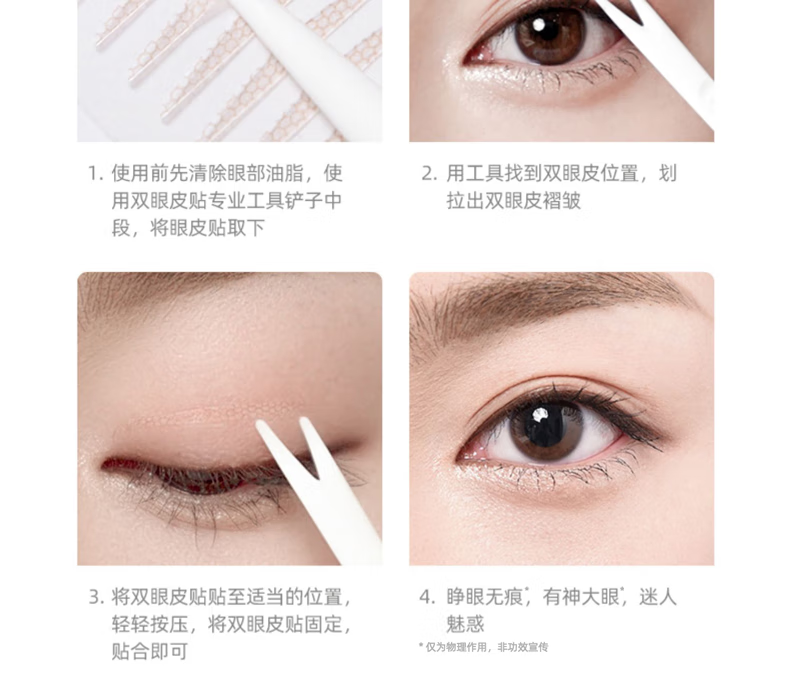 1. 使用前先清除眼部油脂，使用双眼皮贴专业工具铲子中段，将眼皮贴取下

2. 用工具找到双眼皮位置，划拉出双眼皮褶皱

3. 将双眼皮贴贴至适当的位置，轻轻按压，将双眼皮贴固定，贴合即可

4. 睁眼无痕*，有神大眼*，迷人魅惑

* 仅为物理作用，非功效宣传