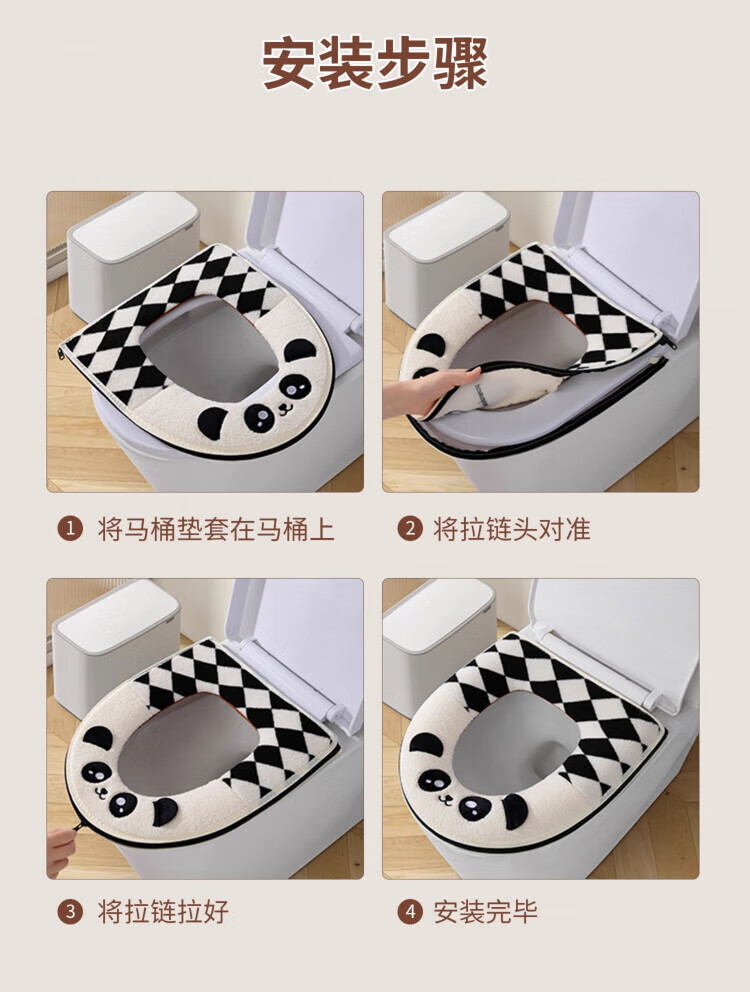 安装步骤

1 将马桶垫套在马桶上

2 将拉链头对准

3 将拉链拉好

4 安装完毕