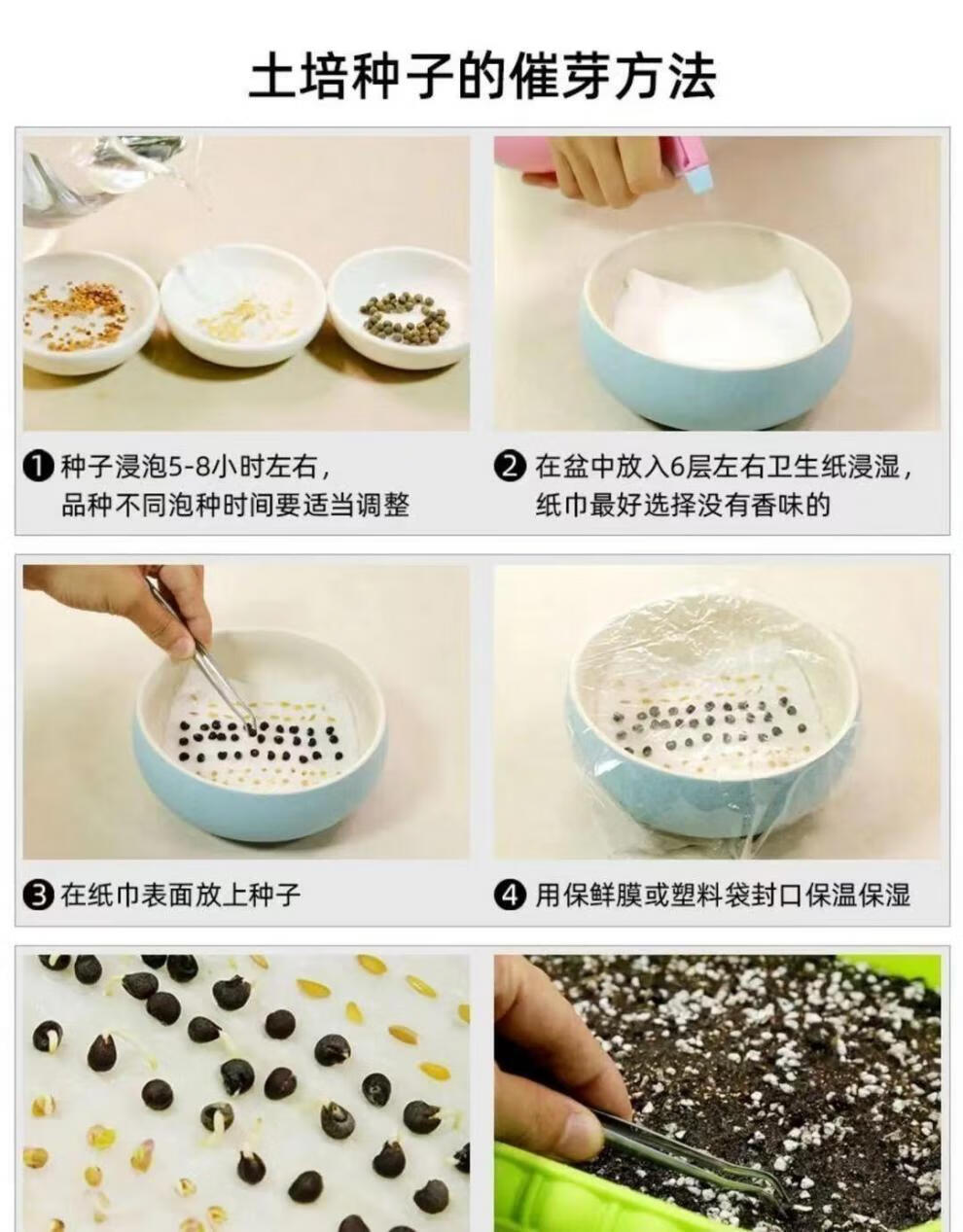 土培种子的催芽方法

❶ 种子浸泡5-8小时左右，品种不同泡种时间要适当调整

❷ 在盆中放入6层左右卫生纸浸湿，纸巾最好选择没有香味的

❸ 在纸巾表面放上种子

❹ 用保鲜膜或塑料袋封口保温保湿