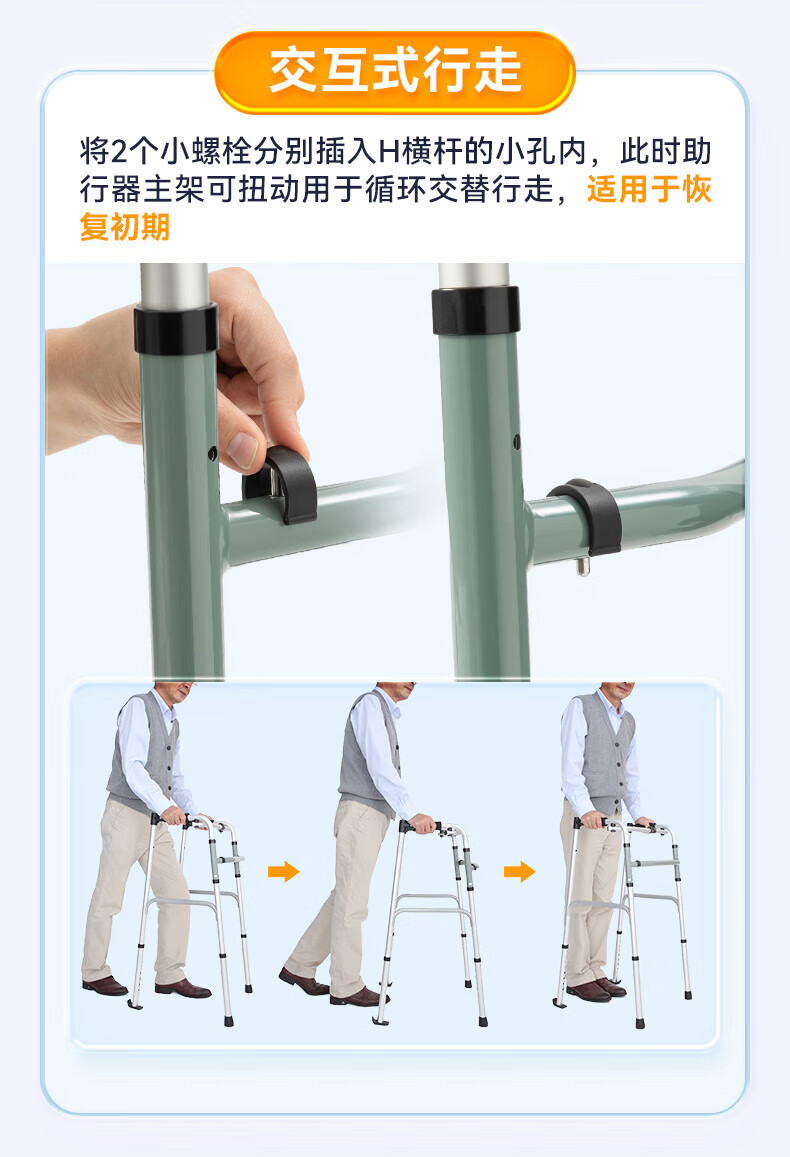 交互式行走

将2个小螺栓分别插入H横杆的小孔内，此时助行器主架可扭动用于循环交替行走，适用于恢复初期