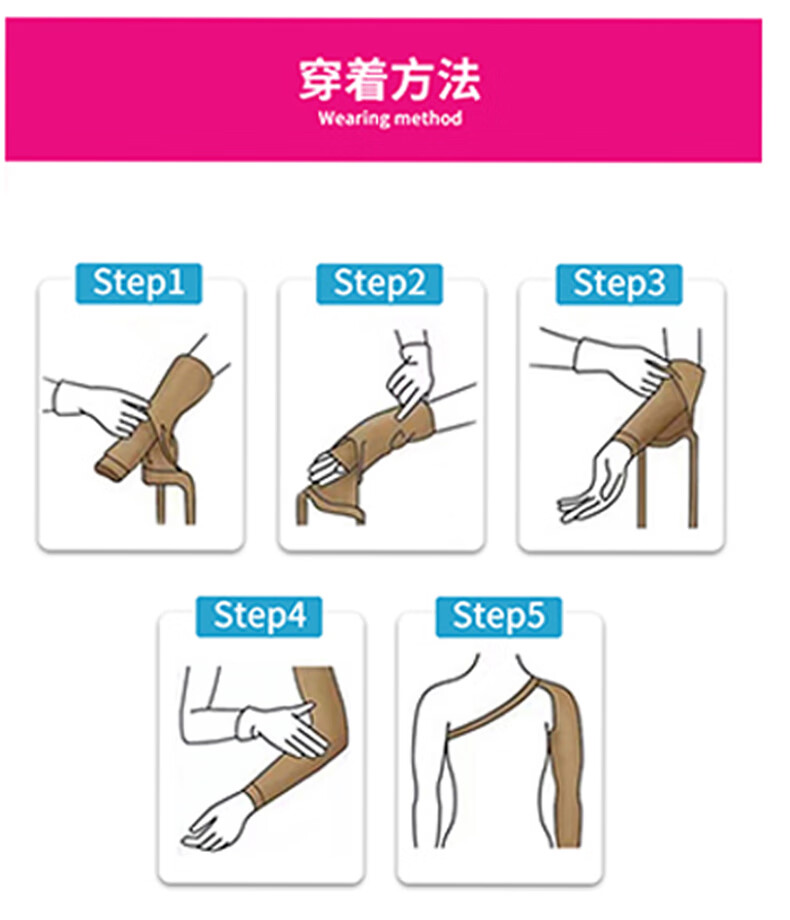 穿着方法
Wearing method

Step1

Step2

Step3

Step4

Step5