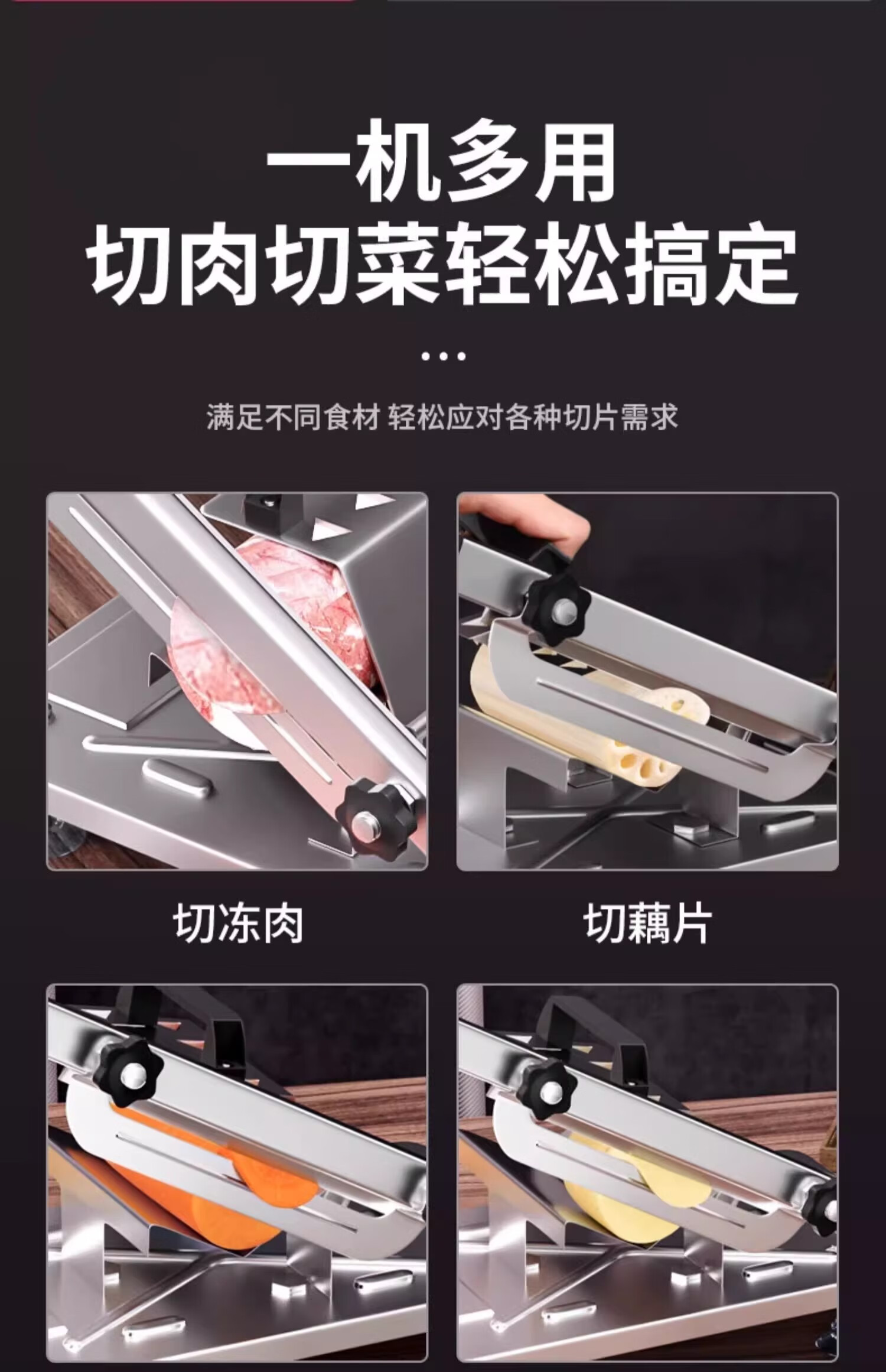 一机多用
切肉切菜轻松搞定

满足不同食材 轻松应对各种切片需求

切冻肉

切藕片