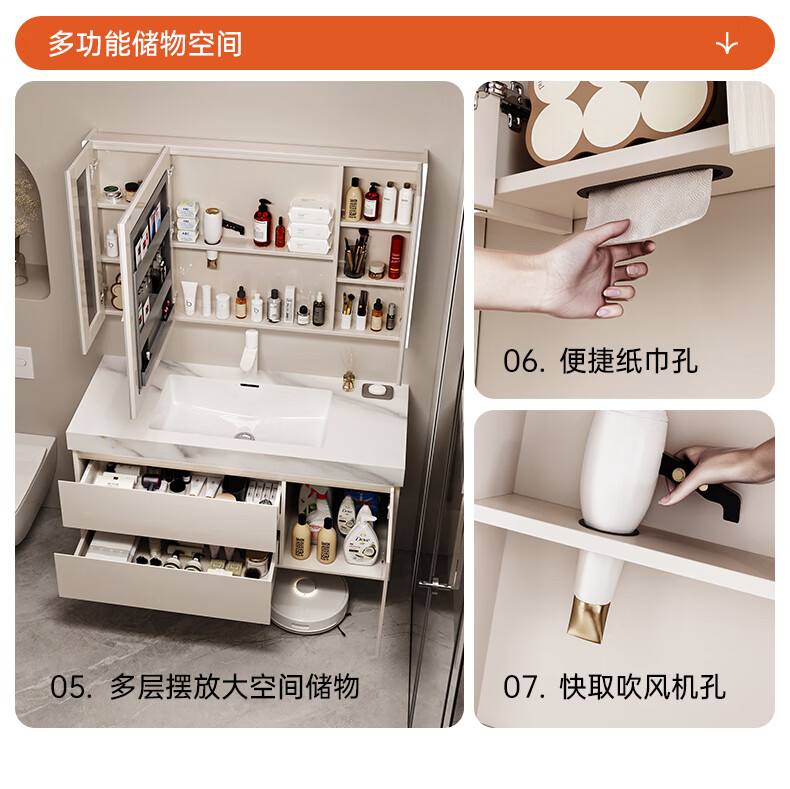 多功能储物空间

05. 多层摆放大空间储物

06. 便捷纸巾孔

07. 快取吹风机孔