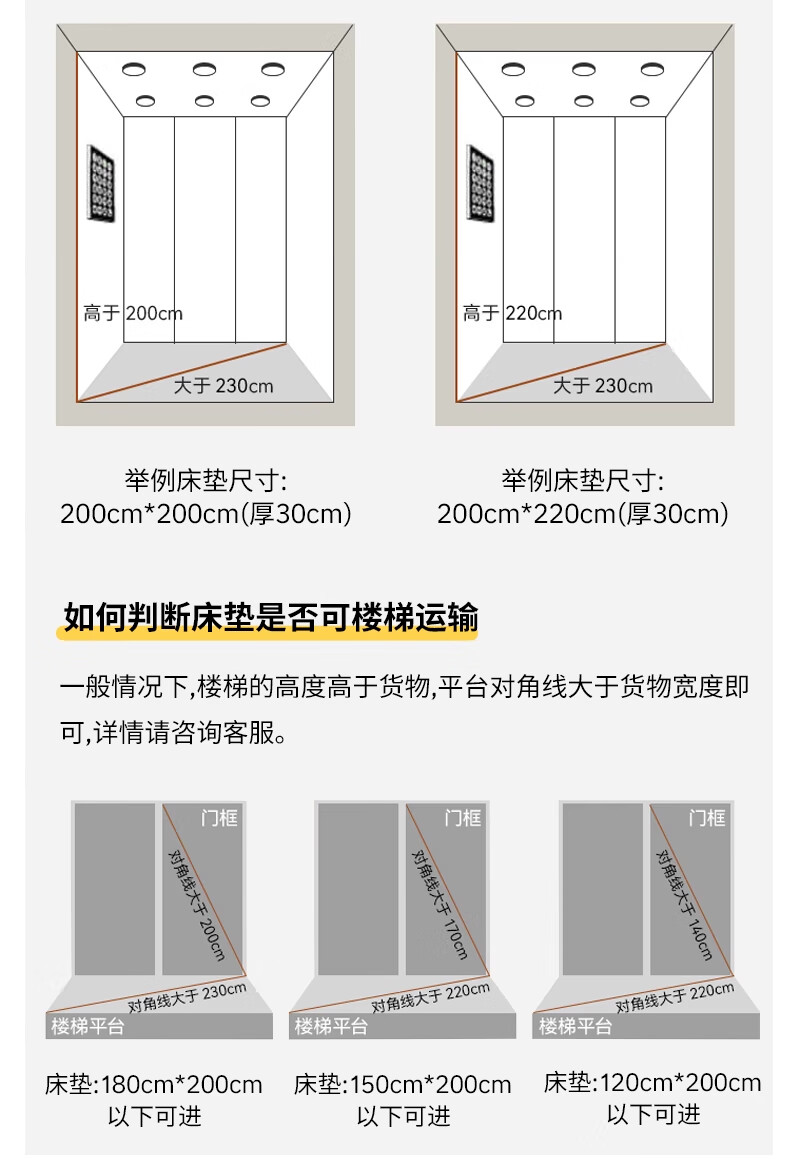 高于 200cm

大于 230cm

举例床垫尺寸:
200cm*200cm(厚30cm)

高于 220cm

大于 230cm

举例床垫尺寸:
200cm*220cm(厚30cm)

如何判断床垫是否可楼梯运输

一般情况下,楼梯的高度高于货物,平台对角线大于货物宽度即可,详情请咨询客服。

门框

对角线大于 200cm

对角线大于 230cm

楼梯平台

床垫:180cm*200cm
以下可进

门框

对角线大于 170cm

对角线大于 220cm

楼梯平台

床垫:150cm*200cm
以下可进

门框

对角线大于 140cm

对角线大于 220cm

楼梯平台

床垫:120cm*200cm
以下可进