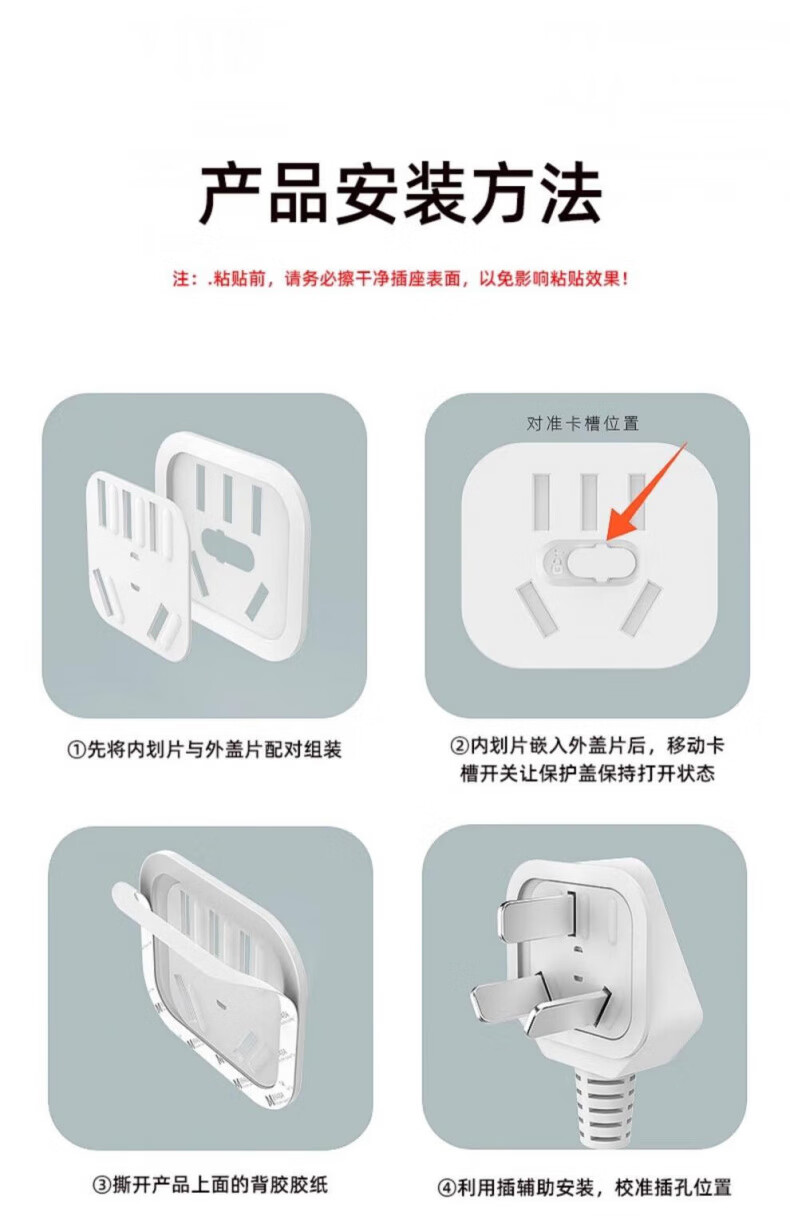 产品安装方法

注：.粘贴前，请务必擦干净插座表面，以免影响粘贴效果！

对准卡槽位置

①先将内划片与外盖片配对组装

②内划片嵌入外盖片后，移动卡槽开关让保护盖保持打开状态

③撕开产品上面的背胶胶纸

④利用插辅助安装，校准插孔位置