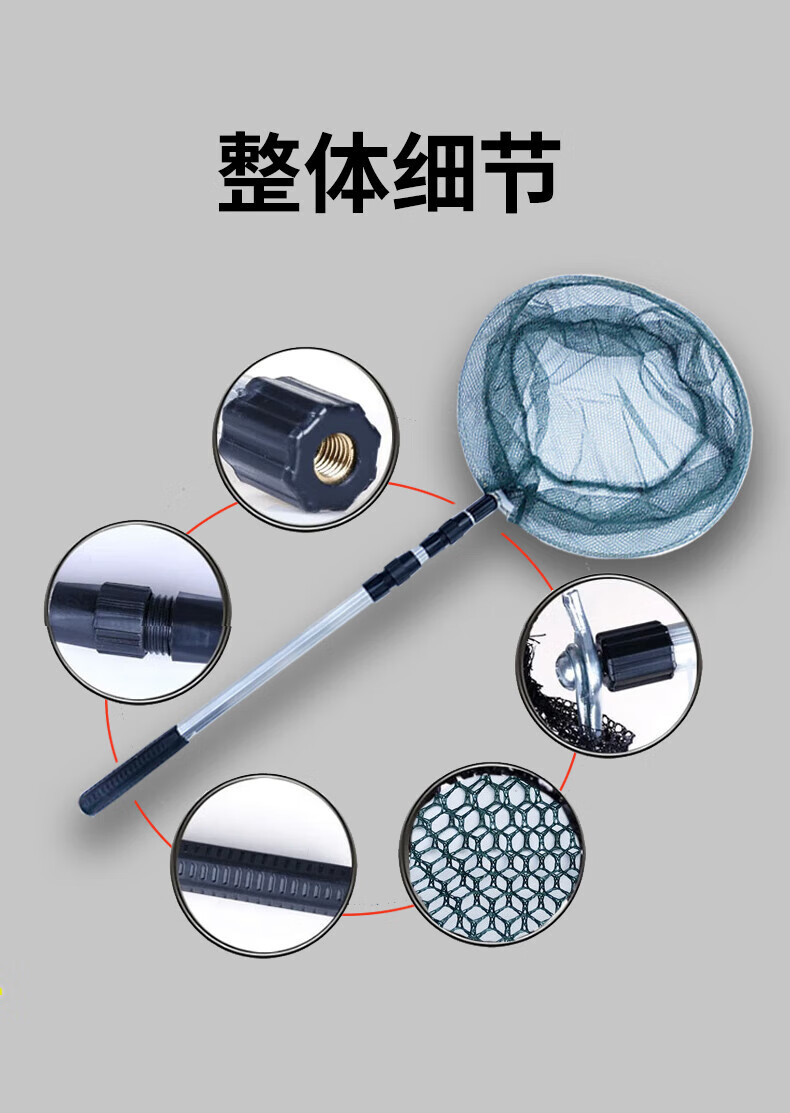 整体细节