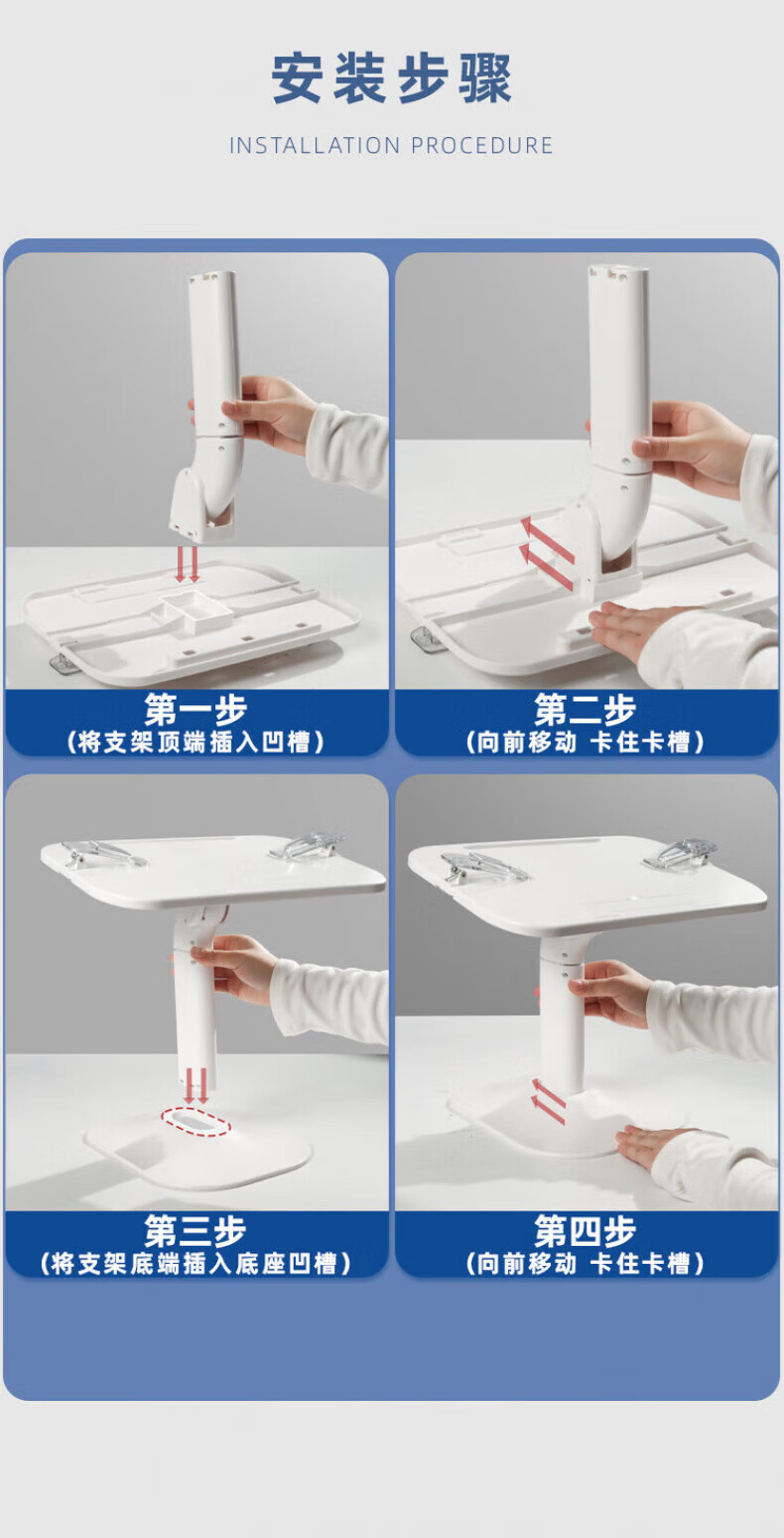 安装步骤

INSTALLATION PROCEDURE

第一步
（将支架顶端插入凹槽）

第二步
（向前移动 卡住卡槽）

第三步
（将支架底端插入底座凹槽）

第四步
（向前移动 卡住卡槽）