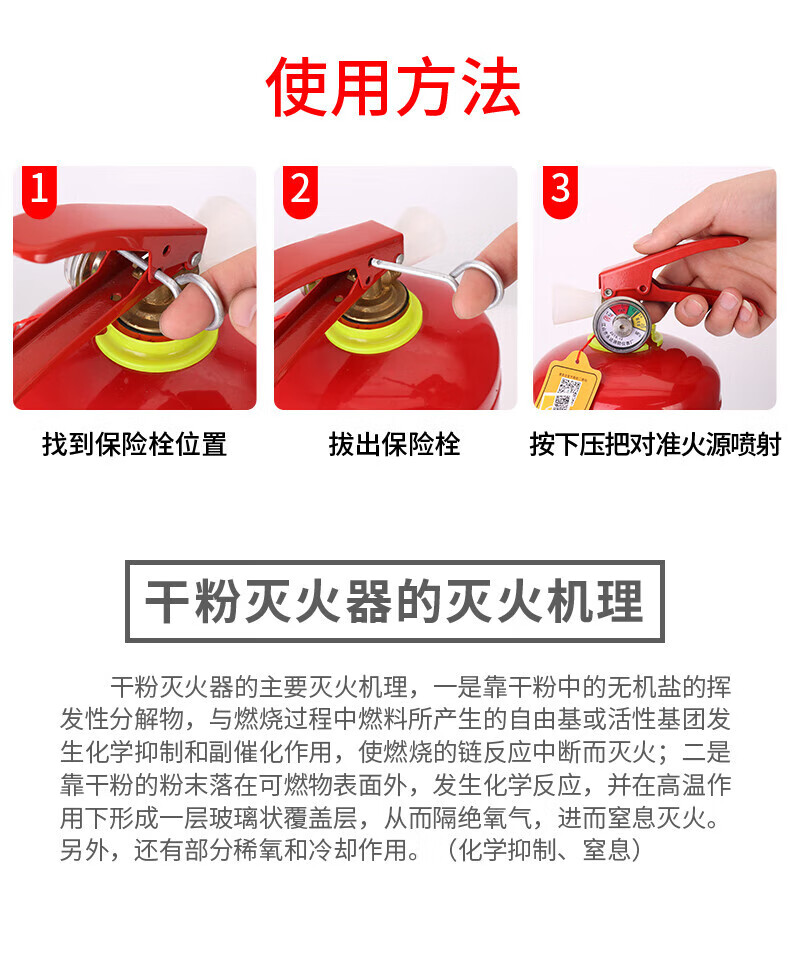 使用方法

1

找到保险栓位置

2

拔出保险栓

3

按下压把对准火源喷射

干粉灭火器的灭火机理

干粉灭火器的主要灭火机理，一是靠干粉中的无机盐的挥发性分解物，与燃烧过程中燃料所产生的自由基或活性基团发生化学抑制和副催化作用，使燃烧的链反应中断而灭火；二是靠干粉的粉末落在可燃物表面外，发生化学反应，并在高温作用下形成一层玻璃状覆盖层，从而隔绝氧气，进而窒息灭火。另外，还有部分稀氧和冷却作用。（化学抑制、窒息）