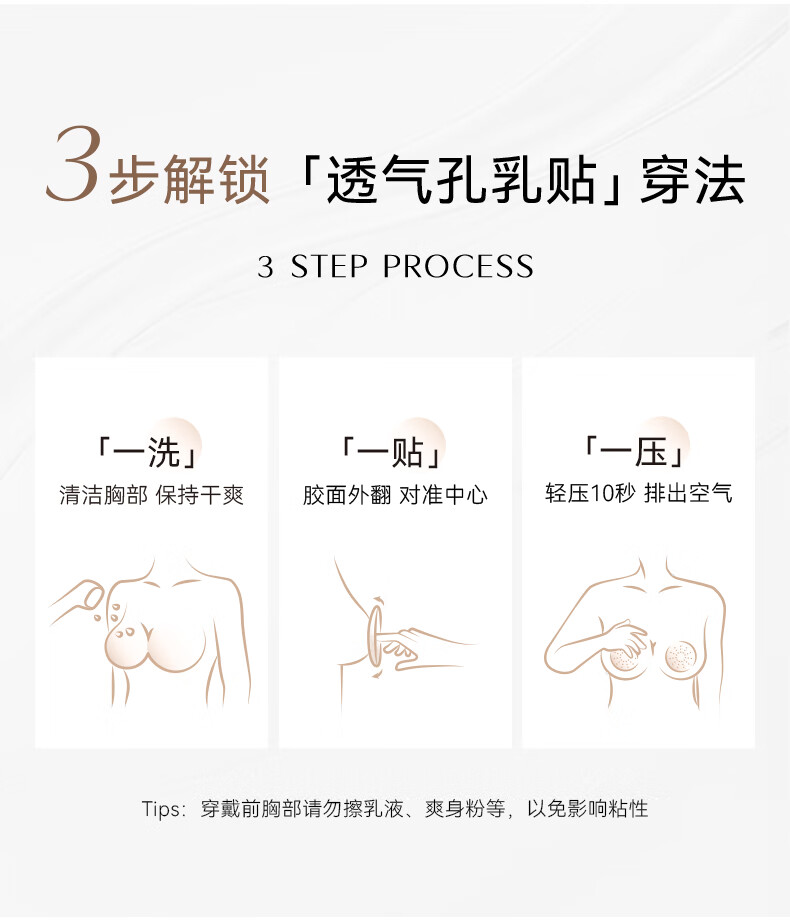 3步解锁「透气孔乳贴」穿法

3 STEP PROCESS

「一洗」
清洁胸部 保持干爽

「一贴」
胶面外翻 对准中心

「一压」
轻压10秒 排出空气

Tips：穿戴前胸部请勿擦乳液、爽身粉等，以免影响粘性