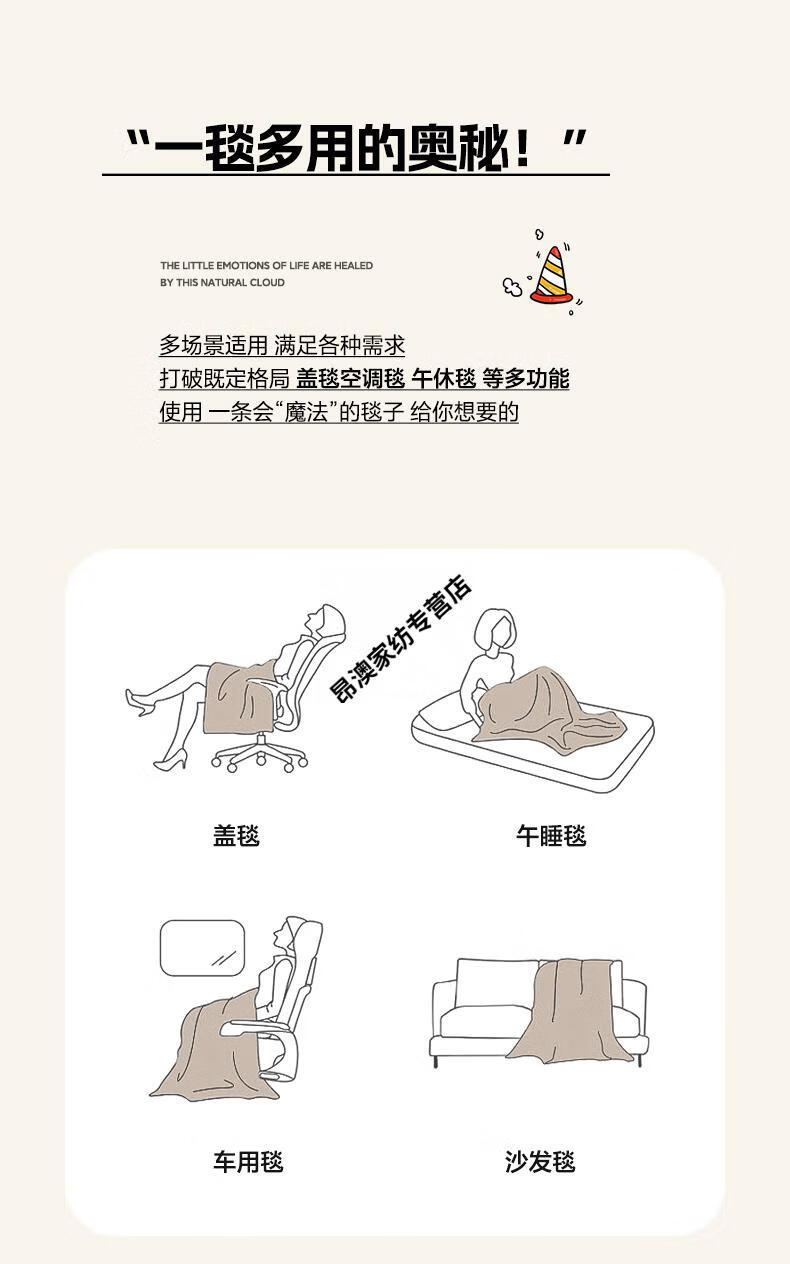 “一毯多用的奥秘！”

THE LITTLE EMOTIONS OF LIFE ARE HEALED BY THIS NATURAL CLOUD

多场景适用 满足各种需求
打破既定格局 盖毯空调毯 午休毯 等多功能
使用 一条会“魔法”的毯子 给你想要的

昂澳家纺专营店

盖毯

午睡毯

车用毯

沙发毯