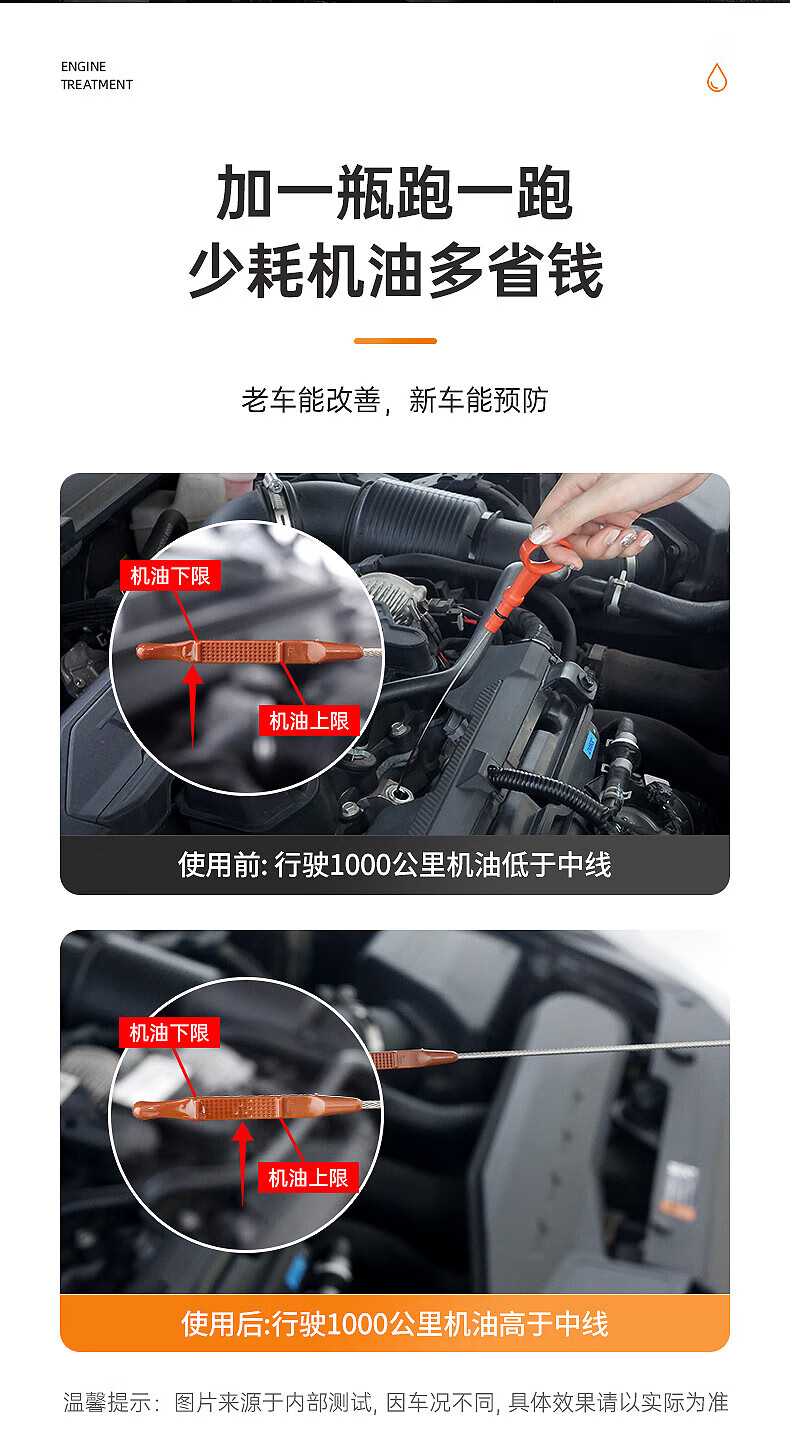 ENGINE
TREATMENT

加一瓶跑一跑
少耗机油多省钱

老车能改善，新车能预防

机油下限

机油上限

使用前: 行驶1000公里机油低于中线

机油下限

机油上限

使用后:行驶1000公里机油高于中线

温馨提示：图片来源于内部测试, 因车况不同, 具体效果请以实际为准