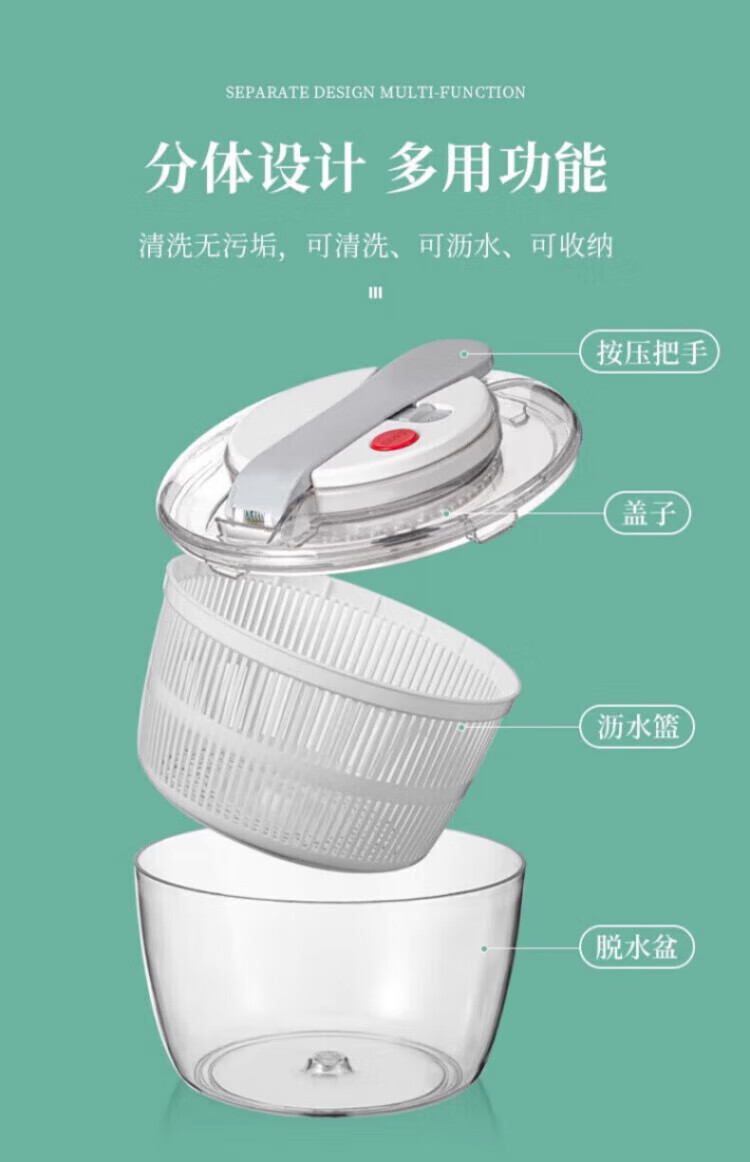 SEPARATE DESIGN MULTI-FUNCTION

分体设计 多用功能

清洗无污垢，可清洗、可沥水、可收纳

按压把手

盖子

沥水篮

脱水盆