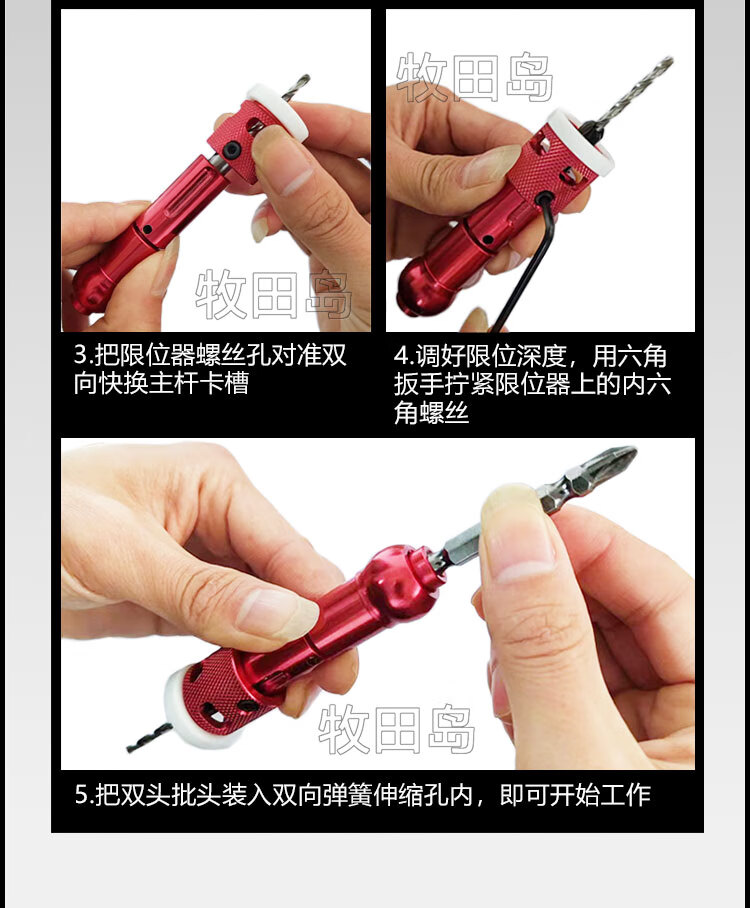 牧田岛

牧田岛

3.把限位器螺丝孔对准双向快换主杆卡槽

4.调好限位深度，用六角扳手拧紧限位器上的内六角螺丝

牧田岛

5.把双头批头装入双向弹簧伸缩孔内，即可开始工作