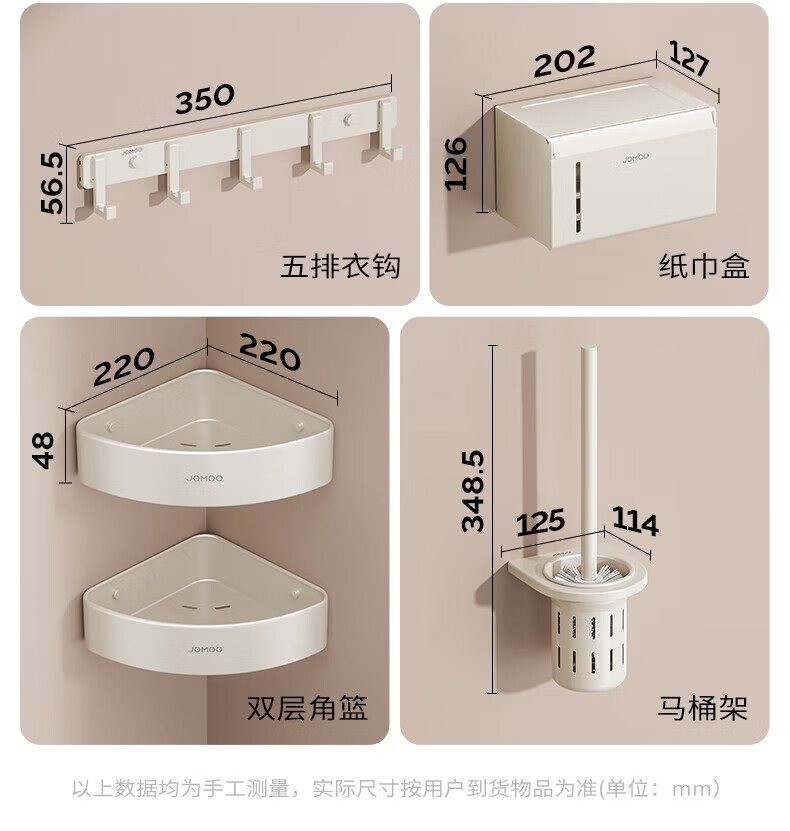 350

56.5

JOMOO

五排衣钩

202

127

126

JOMOO

纸巾盒

220

220

48

JOMOO

JOMOO

双层角篮

348.5

125

114

马桶架

以上数据均为手工测量，实际尺寸按用户到货物品为准(单位：mm)