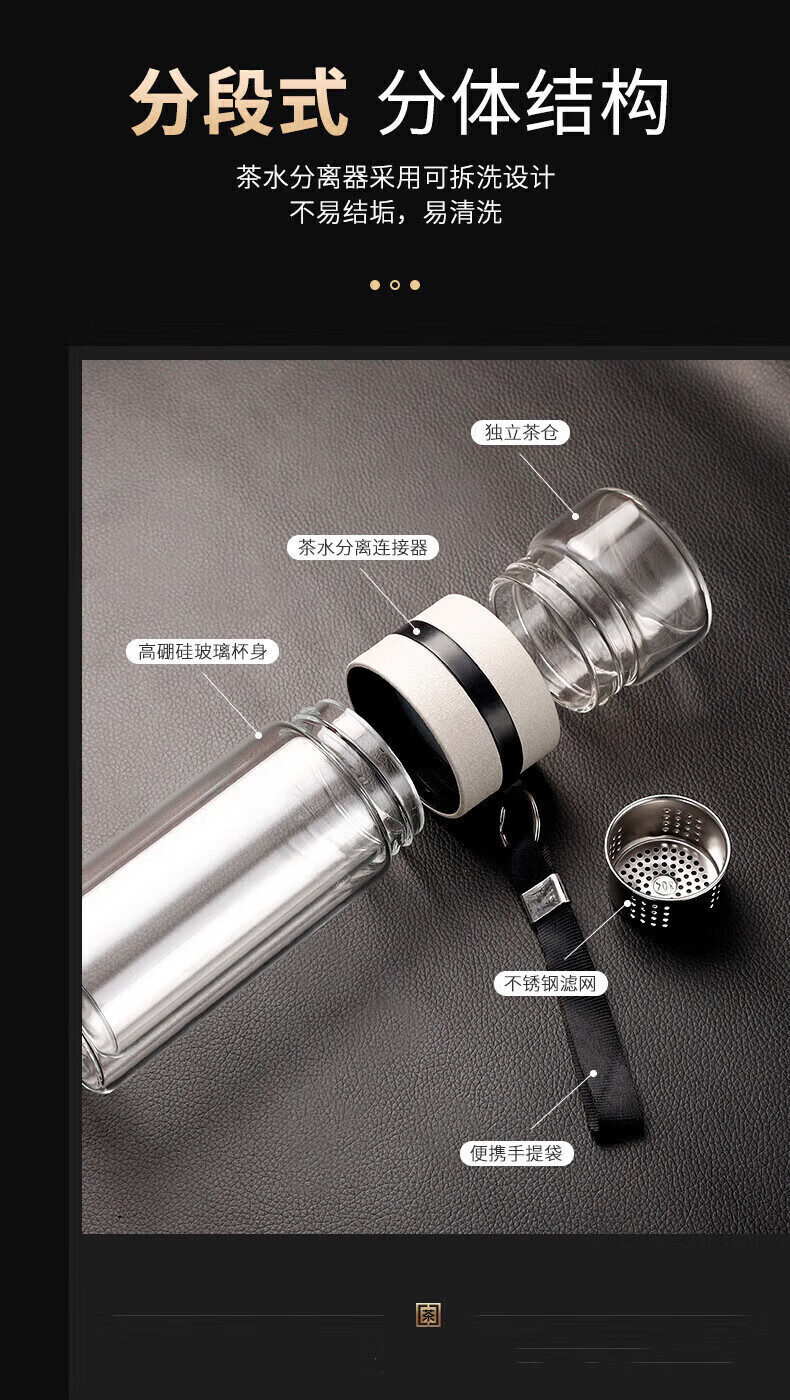 分段式 分体结构

茶水分离器采用可拆洗设计
不易结垢，易清洗

独立茶仓

茶水分离连接器

高硼硅玻璃杯身

不锈钢滤网

便携手提袋