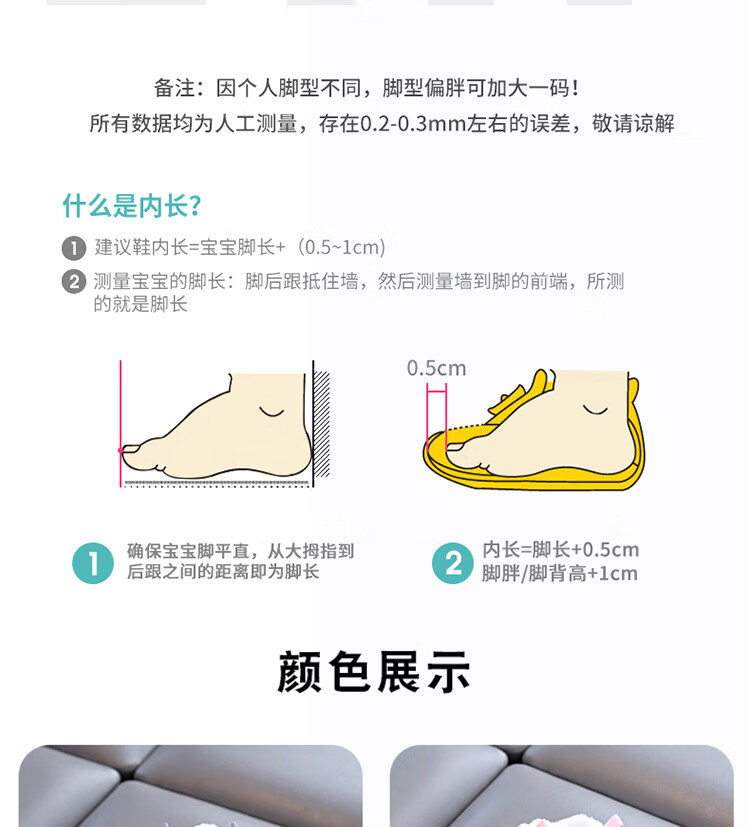 备注：因个人脚型不同，脚型偏胖可加大一码！
所有数据均为人工测量，存在0.2-0.3mm左右的误差，敬请谅解

什么是内长？

1 建议鞋内长=宝宝脚长+（0.5~1cm）

2 测量宝宝的脚长：脚后跟抵住墙，然后测量墙到脚的前端，所测的就是脚长

0.5cm

1 确保宝宝脚平直，从大拇指到后跟之间的距离即为脚长

2 内长=脚长+0.5cm
脚胖/脚背高+1cm

颜色展示