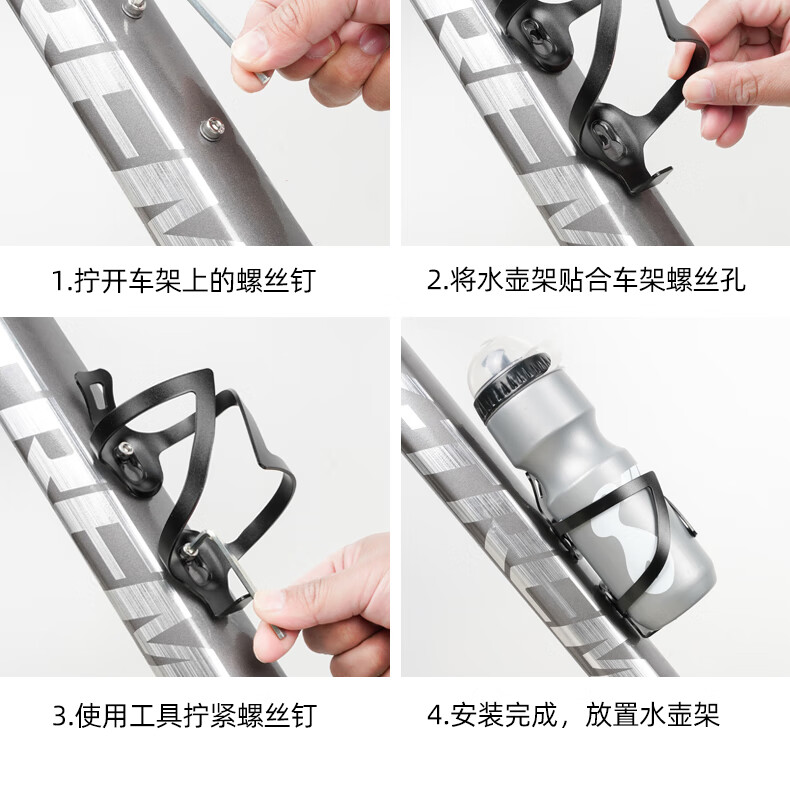 1.拧开车架上的螺丝钉

2.将水壶架贴合车架螺丝孔

3.使用工具拧紧螺丝钉

4.安装完成，放置水壶架