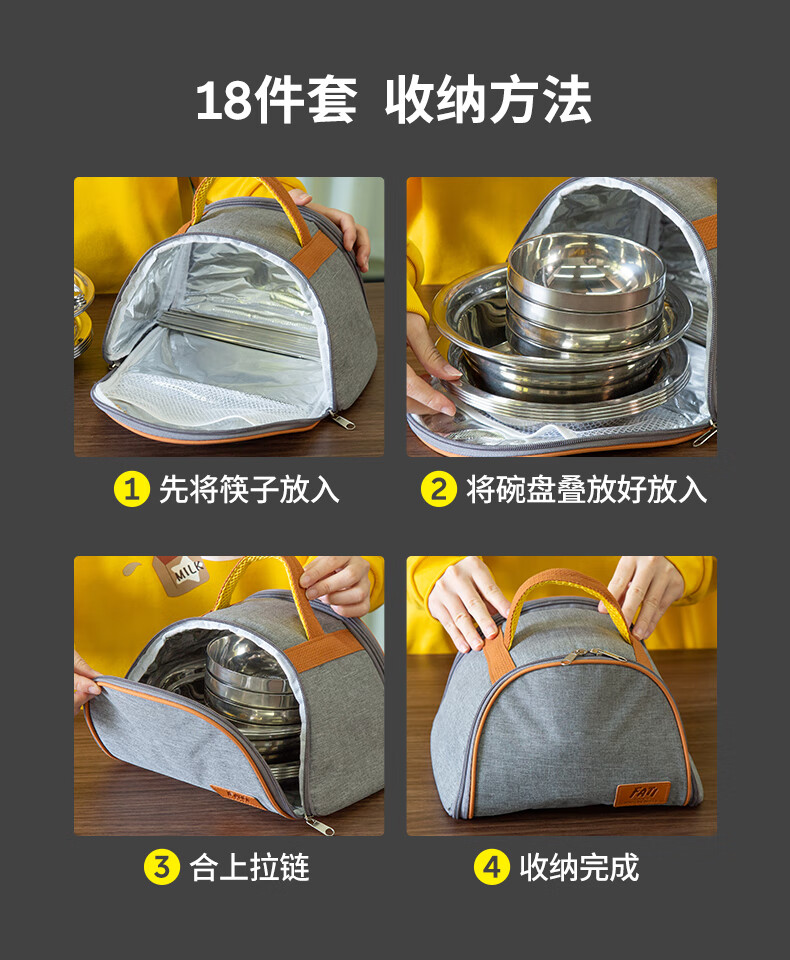 18件套 收纳方法

1 先将筷子放入

2 将碗盘叠放好放入

MILK

3 合上拉链

4 收纳完成