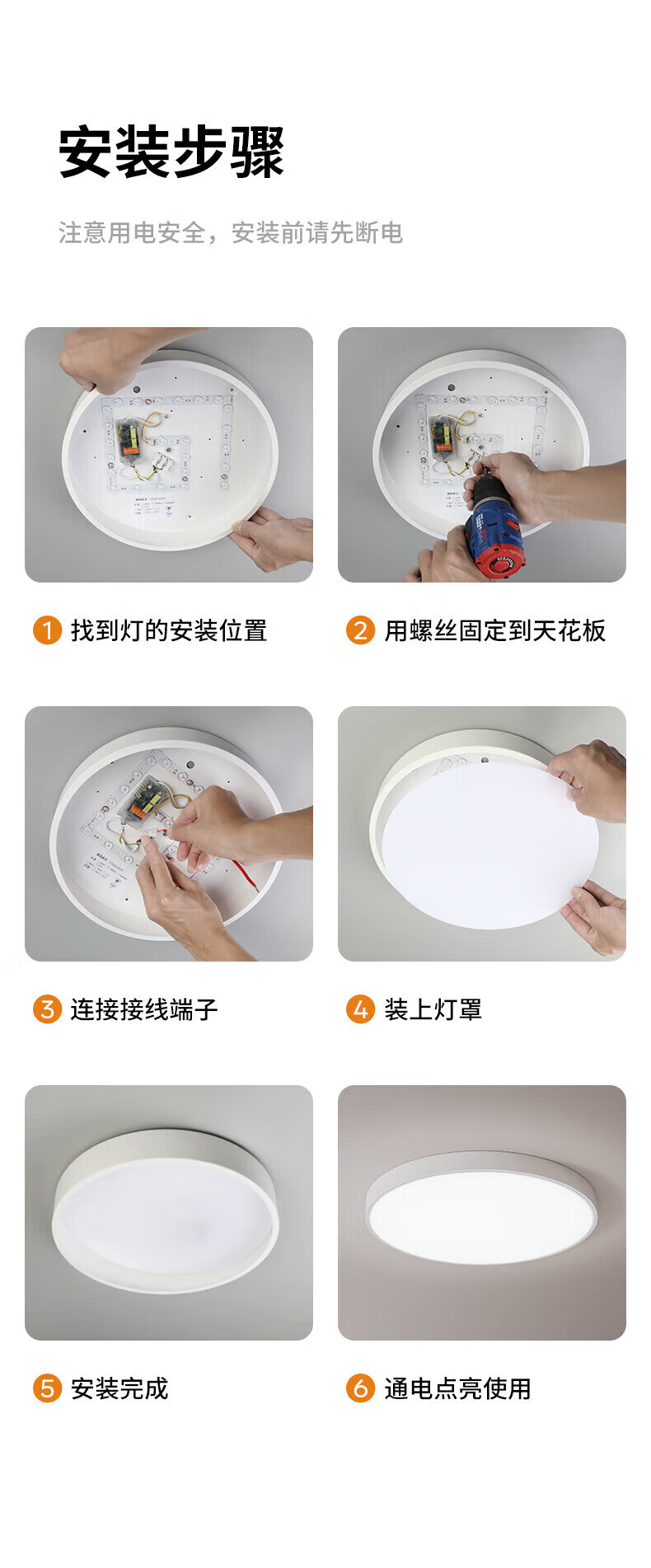 安装步骤

注意用电安全，安装前请先断电

1 找到灯的安装位置

2 用螺丝固定到天花板

3 连接接线端子

4 装上灯罩

5 安装完成

6 通电点亮使用