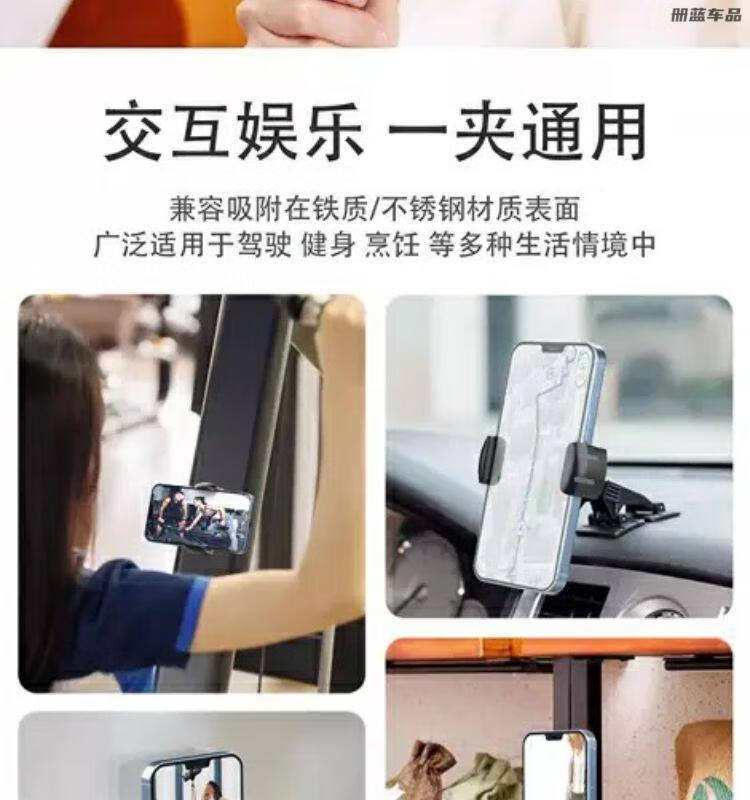 册蓝车品

交互娱乐 一夹通用

兼容吸附在铁质/不锈钢材质表面
广泛适用于驾驶 健身 烹饪 等多种生活情境中