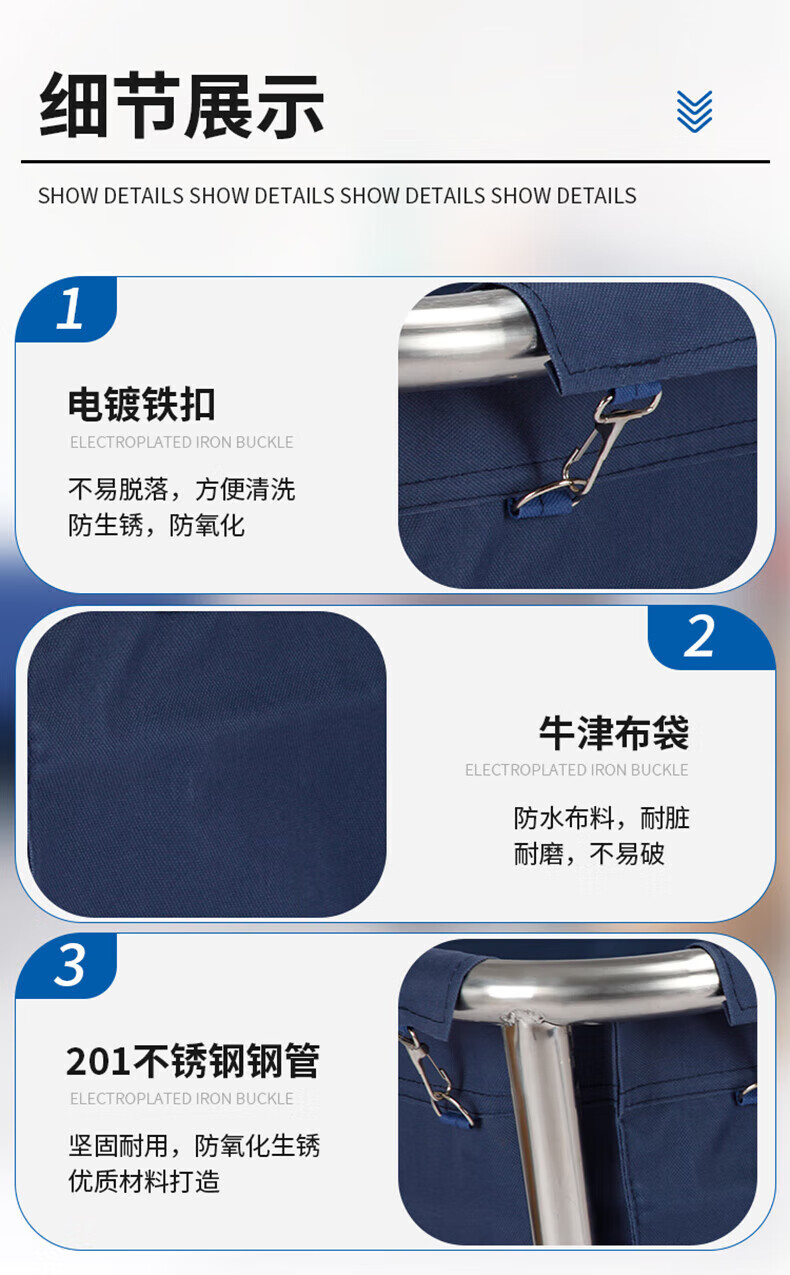 细节展示

SHOW DETAILS SHOW DETAILS SHOW DETAILS SHOW DETAILS

1

电镀铁扣

ELECTROPLATED IRON BUCKLE

不易脱落，方便清洗
防生锈，防氧化

2

牛津布袋

ELECTROPLATED IRON BUCKLE

防水布料，耐脏
耐磨，不易破

3

201不锈钢钢管

ELECTROPLATED IRON BUCKLE

坚固耐用，防氧化生锈
优质材料打造