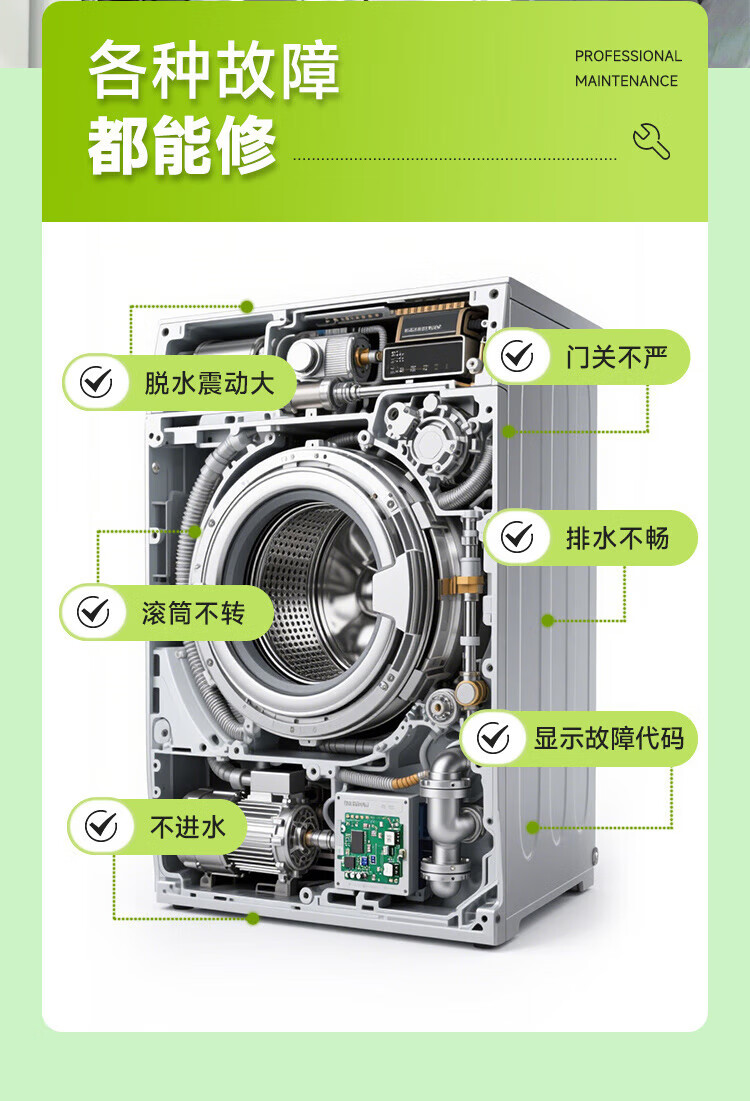 各种故障
都能修

PROFESSIONAL
MAINTENANCE

脱水震动大

门关不严

排水不畅

滚筒不转

显示故障代码

不进水