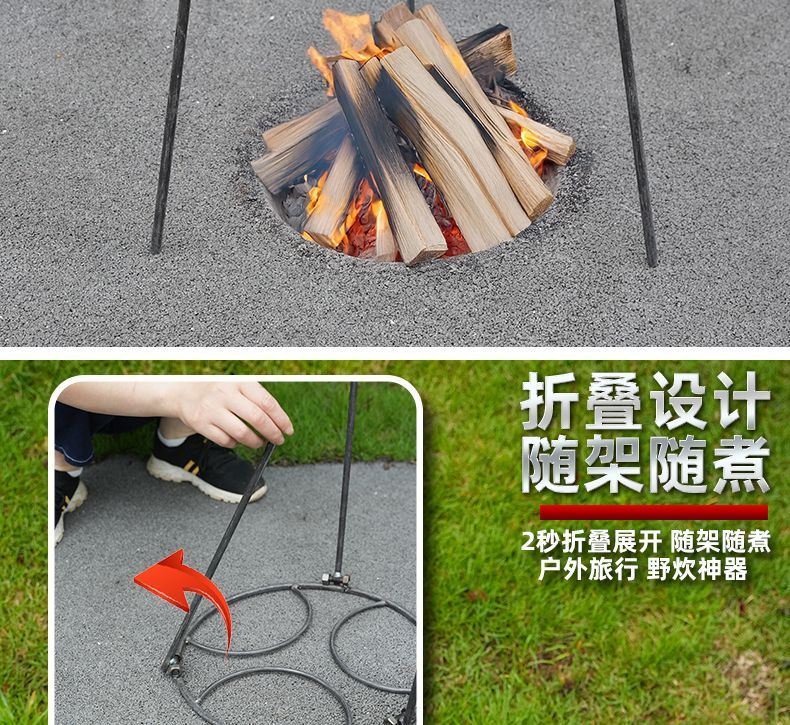 折叠设计
随架随煮

2秒折叠展开 随架随煮
户外旅行 野炊神器