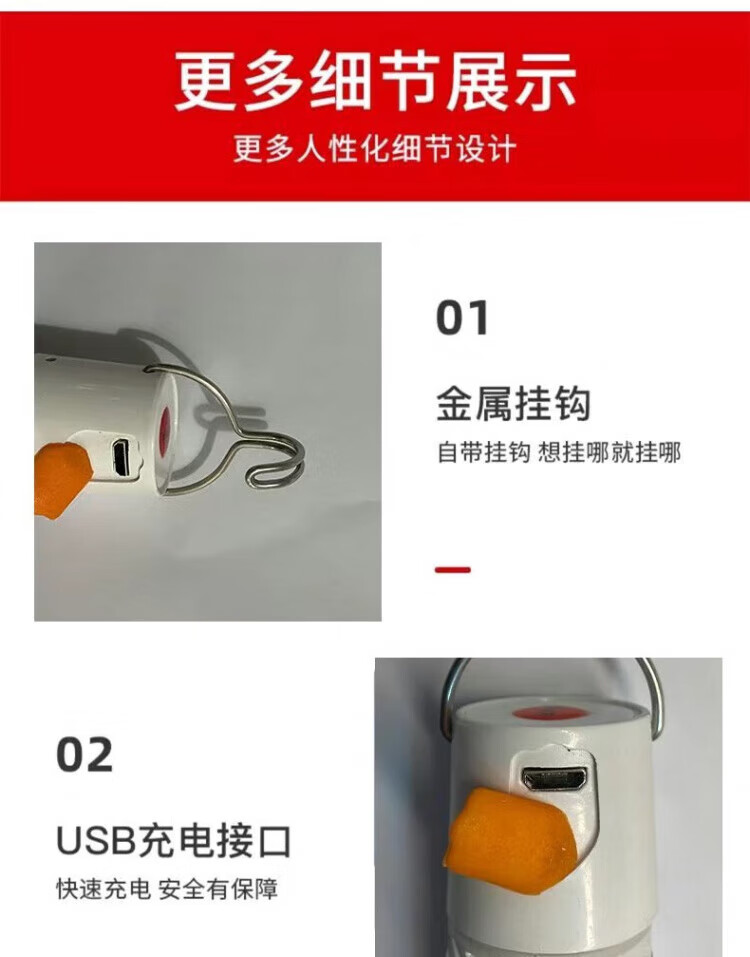 更多细节展示

更多人性化细节设计

01

金属挂钩

自带挂钩 想挂哪就挂哪

02

USB充电接口

快速充电 安全有保障