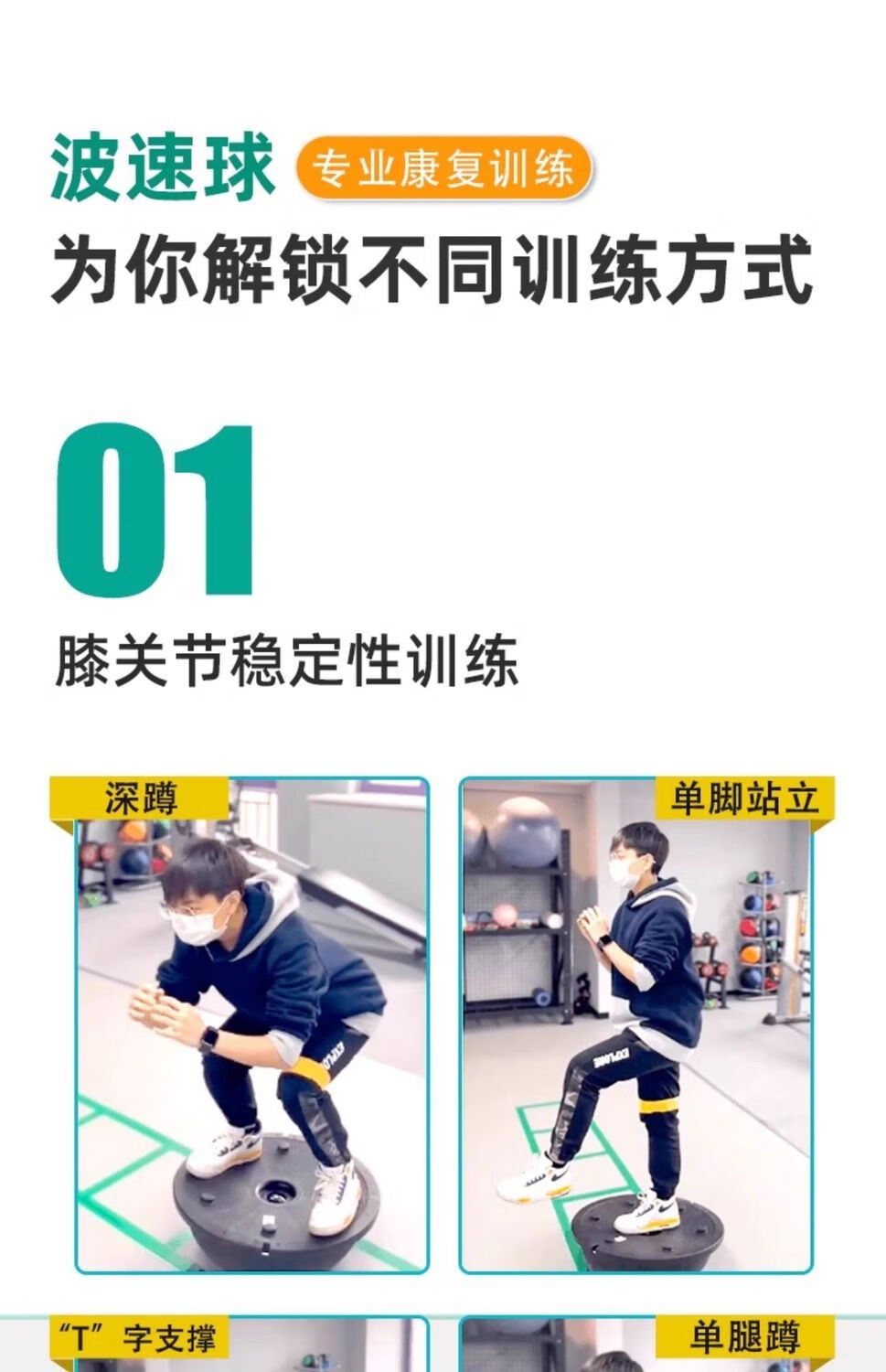 波速球 专业康复训练
为你解锁不同训练方式

01
膝关节稳定性训练

深蹲

单脚站立

“T”字支撑

单腿蹲