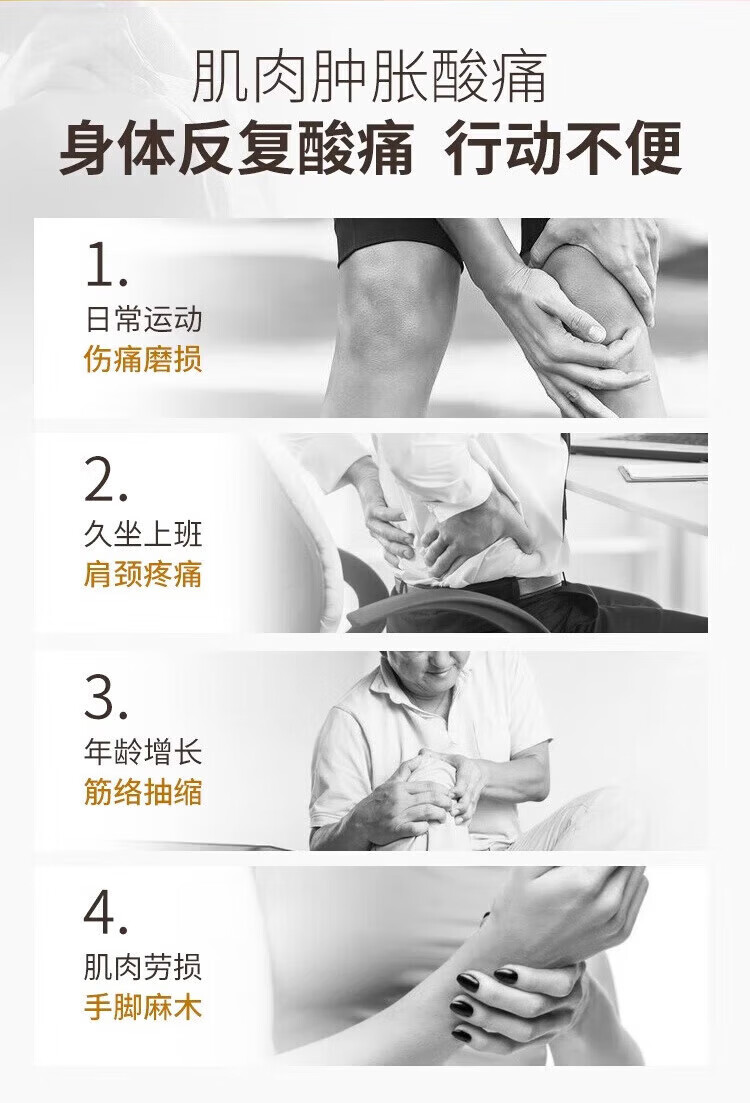 肌肉肿胀酸痛
身体反复酸痛 行动不便

1.
日常运动
伤痛磨损

2.
久坐上班
肩颈疼痛

3.
年龄增长
筋络抽缩

4.
肌肉劳损
手脚麻木