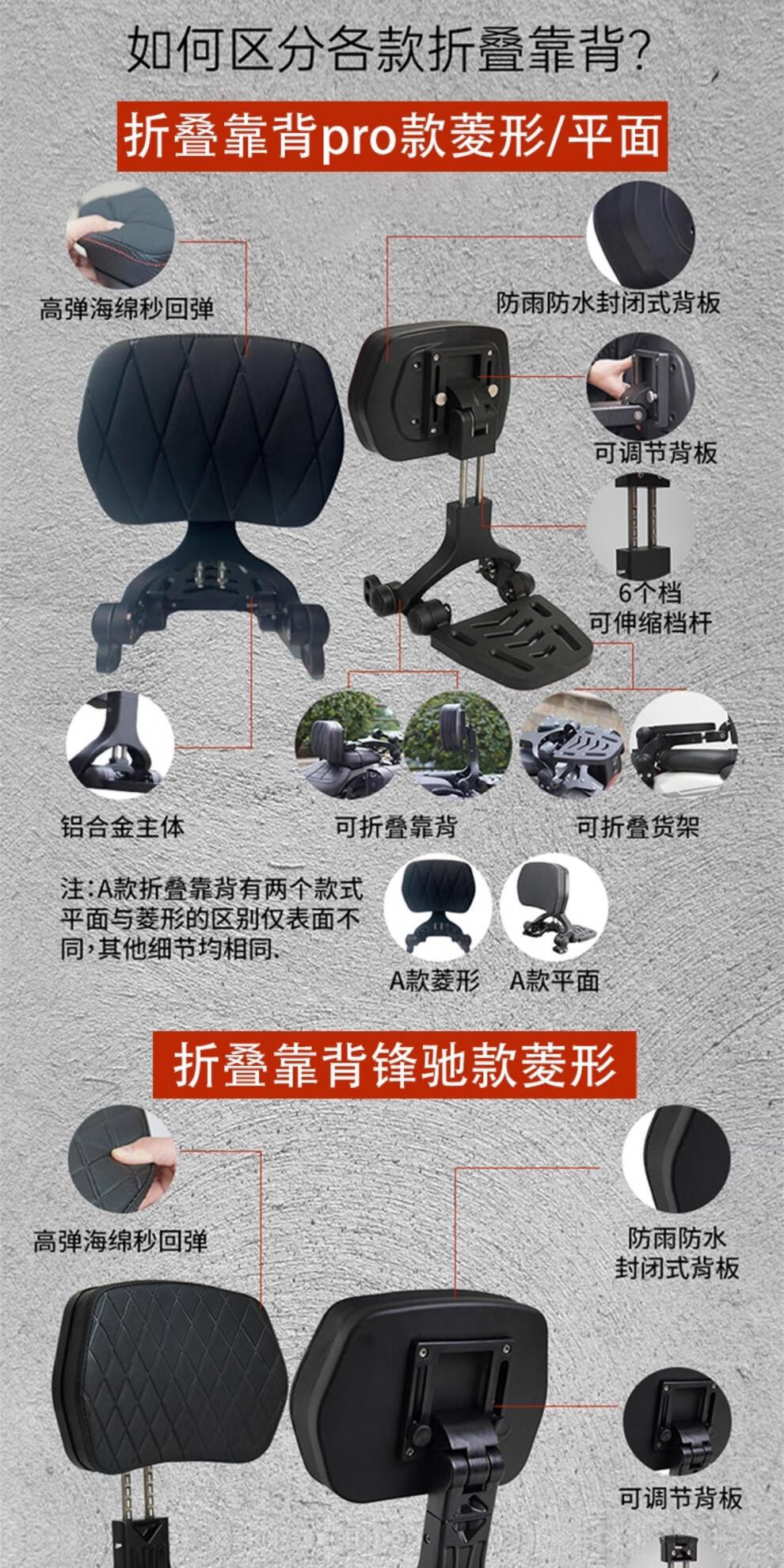 如何区分各款折叠靠背?

折叠靠背pro款菱形/平面

高弹海绵秒回弹

防雨防水封闭式背板

可调节背板

6个档
可伸缩档杆

铝合金主体

可折叠靠背

可折叠货架

注:A款折叠靠背有两个款式平面与菱形的区别仅表面不同,其他细节均相同、

A款菱形

A款平面

折叠靠背锋驰款菱形

高弹海绵秒回弹

防雨防水
封闭式背板

可调节背板