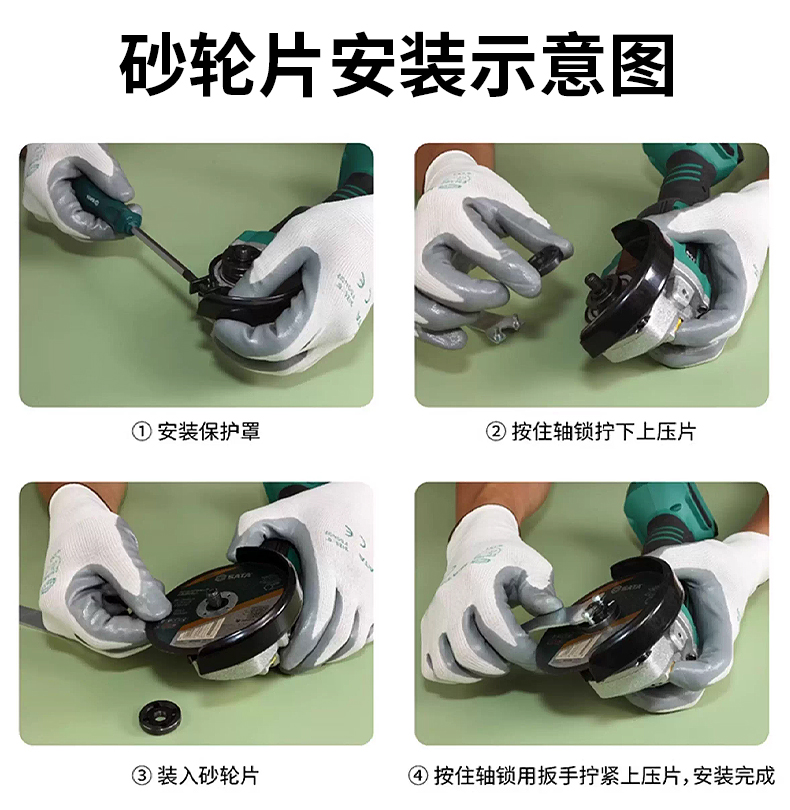 砂轮片安装示意图

① 安装保护罩

② 按住轴锁拧下上压片

SATA

③ 装入砂轮片

SATA

④ 按住轴锁用扳手拧紧上压片，安装完成