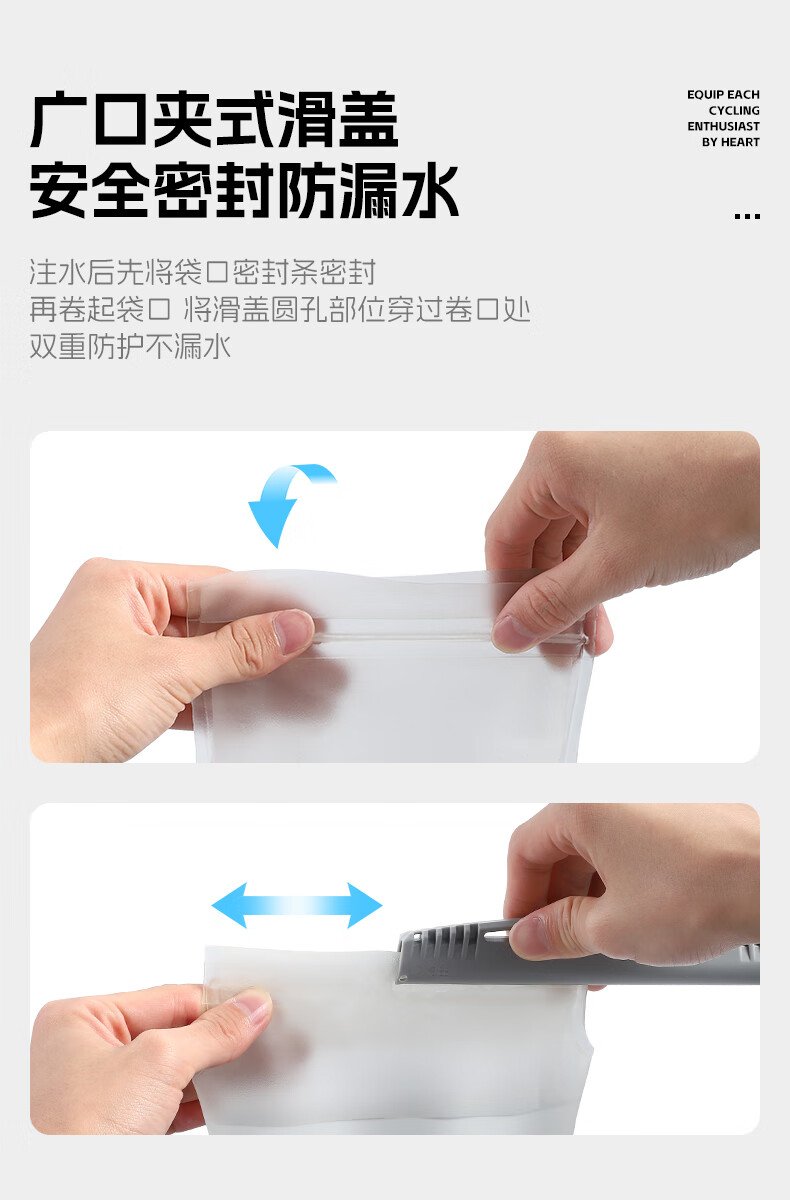 广口夹式滑盖
安全密封防漏水

EQUIP EACH
CYCLING
ENTHUSIAST
BY HEART

...

注水后先将袋口密封条密封
再卷起袋口 将滑盖圆孔部位穿过卷口处
双重防护不漏水