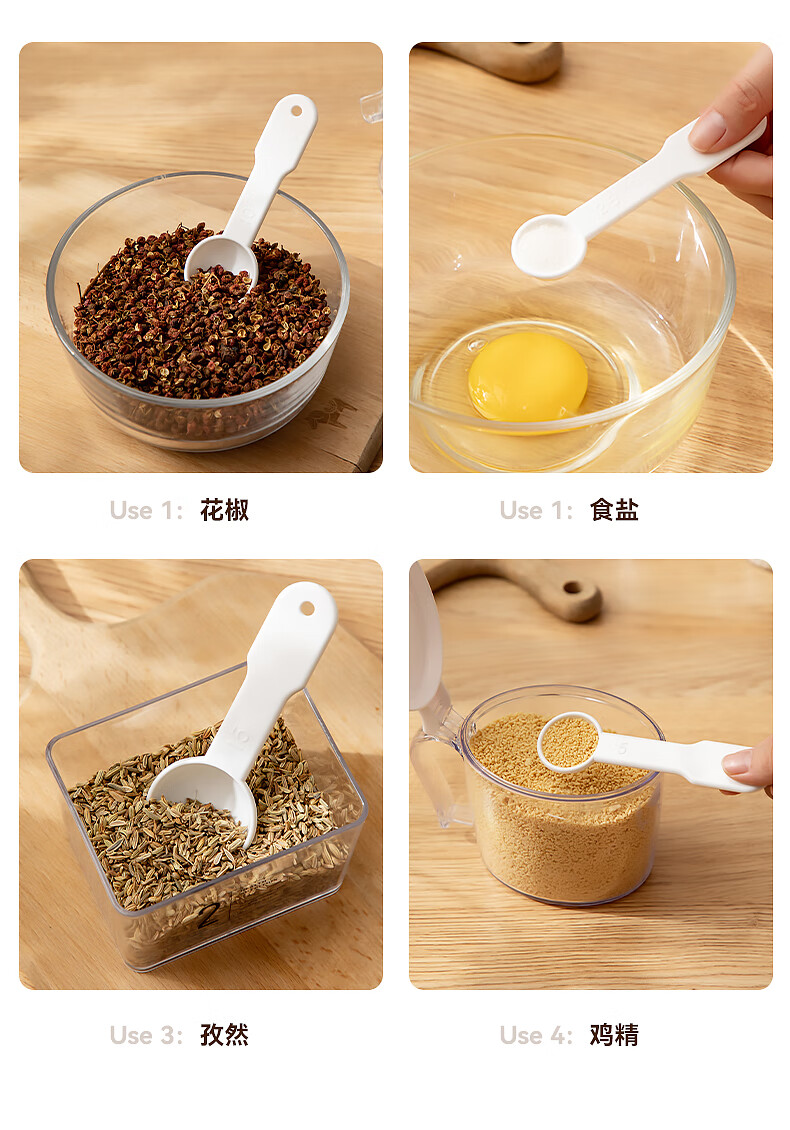 Use 1: 花椒

Use 1: 食盐

Use 3: 孜然

Use 4: 鸡精