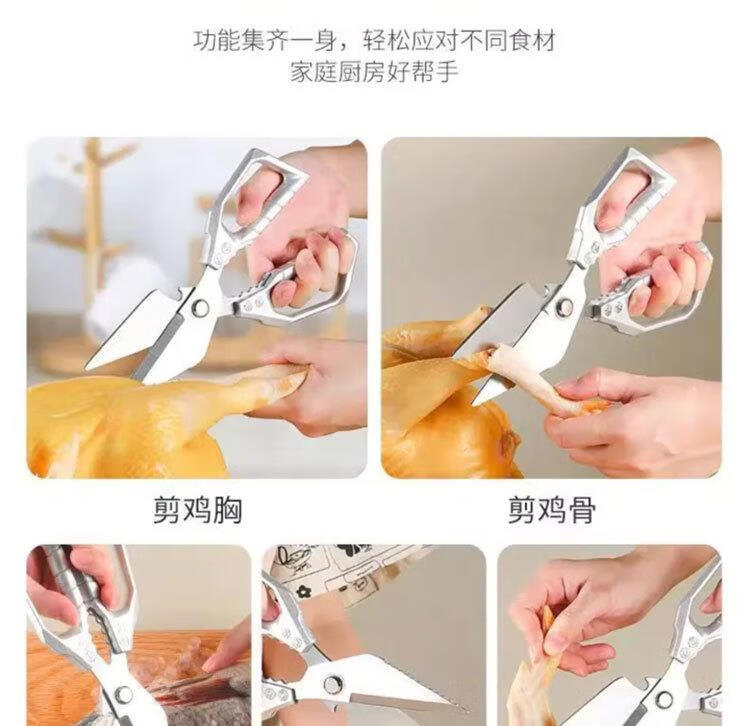 功能集齐一身，轻松应对不同食材
家庭厨房好帮手

剪鸡胸

剪鸡骨