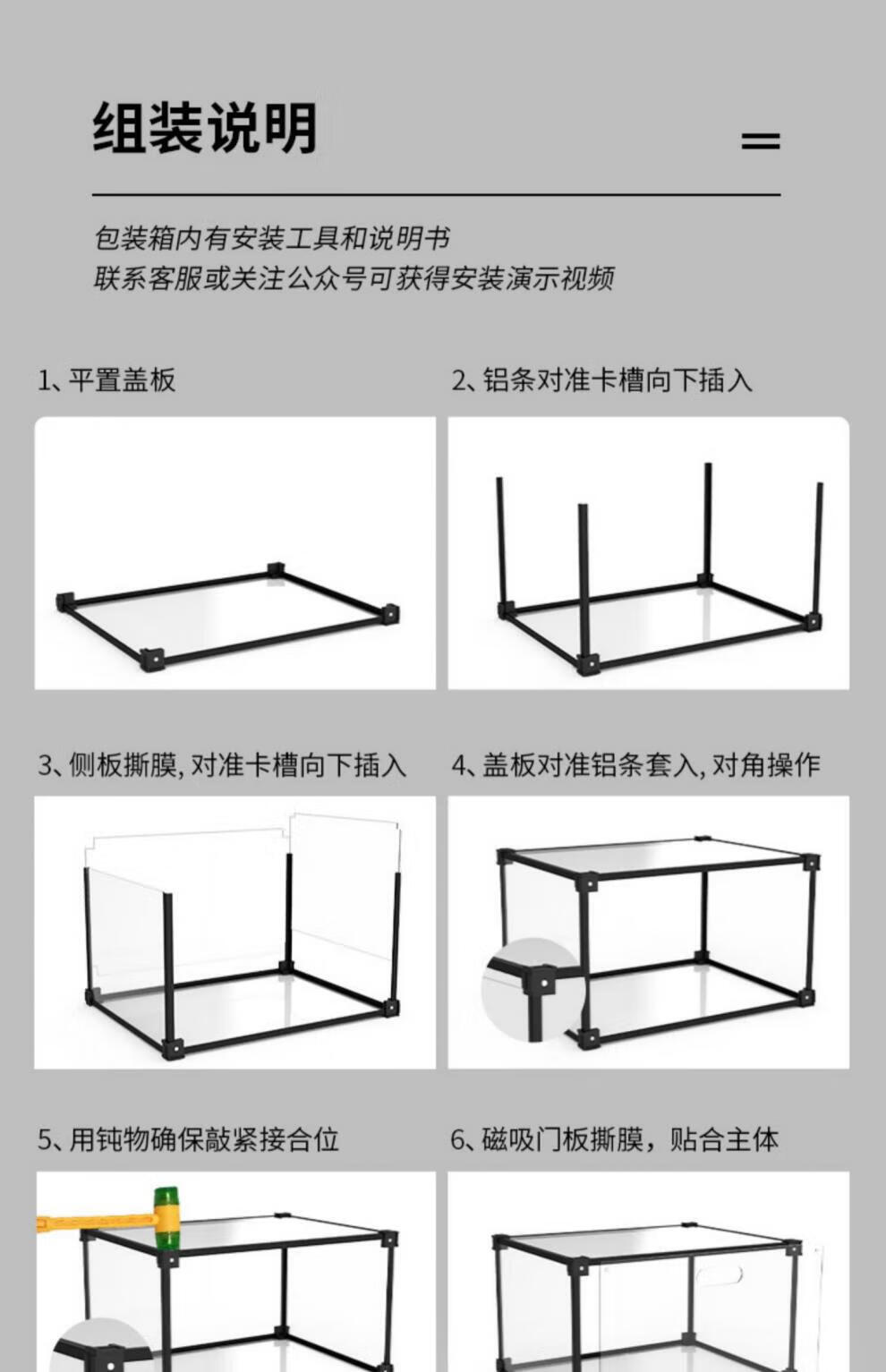 组装说明

包装箱内有安装工具和说明书
联系客服或关注公众号可获得安装演示视频

1、平置盖板

2、铝条对准卡槽向下插入

3、侧板撕膜，对准卡槽向下插入

4、盖板对准铝条套入，对角操作

5、用钝物确保敲紧接合位

6、磁吸门板撕膜，贴合主体