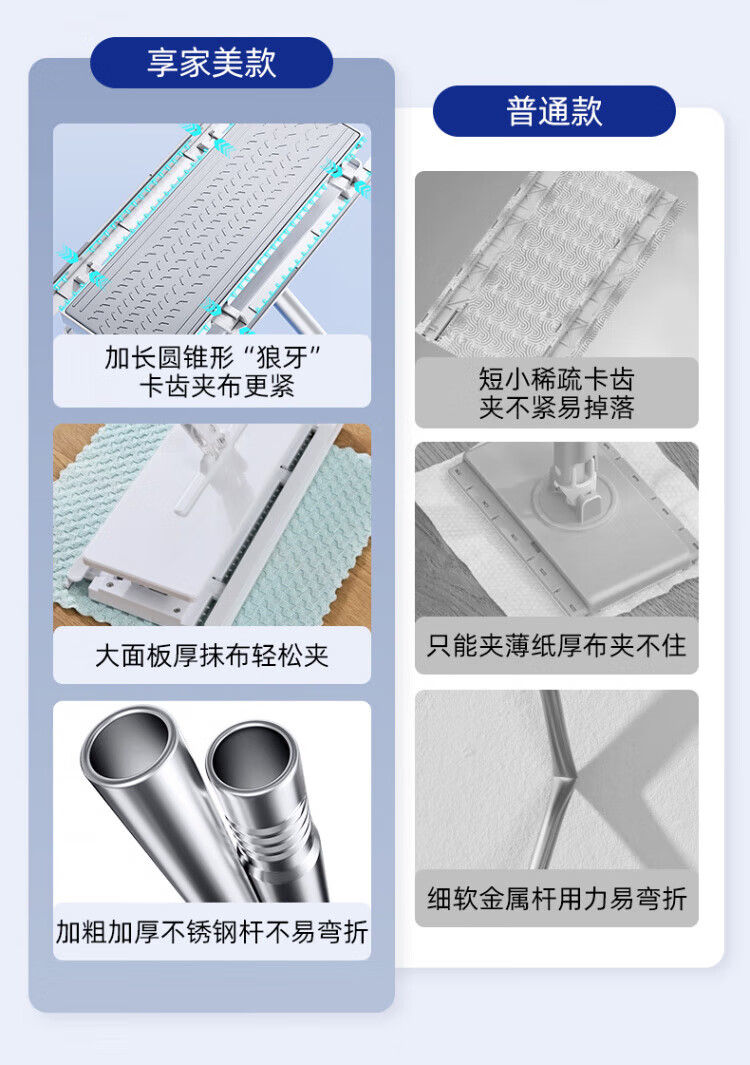 享家美款

加长圆锥形“狼牙”卡齿夹布更紧

大面板厚抹布轻松夹

加粗加厚不锈钢杆不易弯折

普通款

短小稀疏卡齿夹不紧易掉落

只能夹薄纸厚布夹不住

细软金属杆用力易弯折