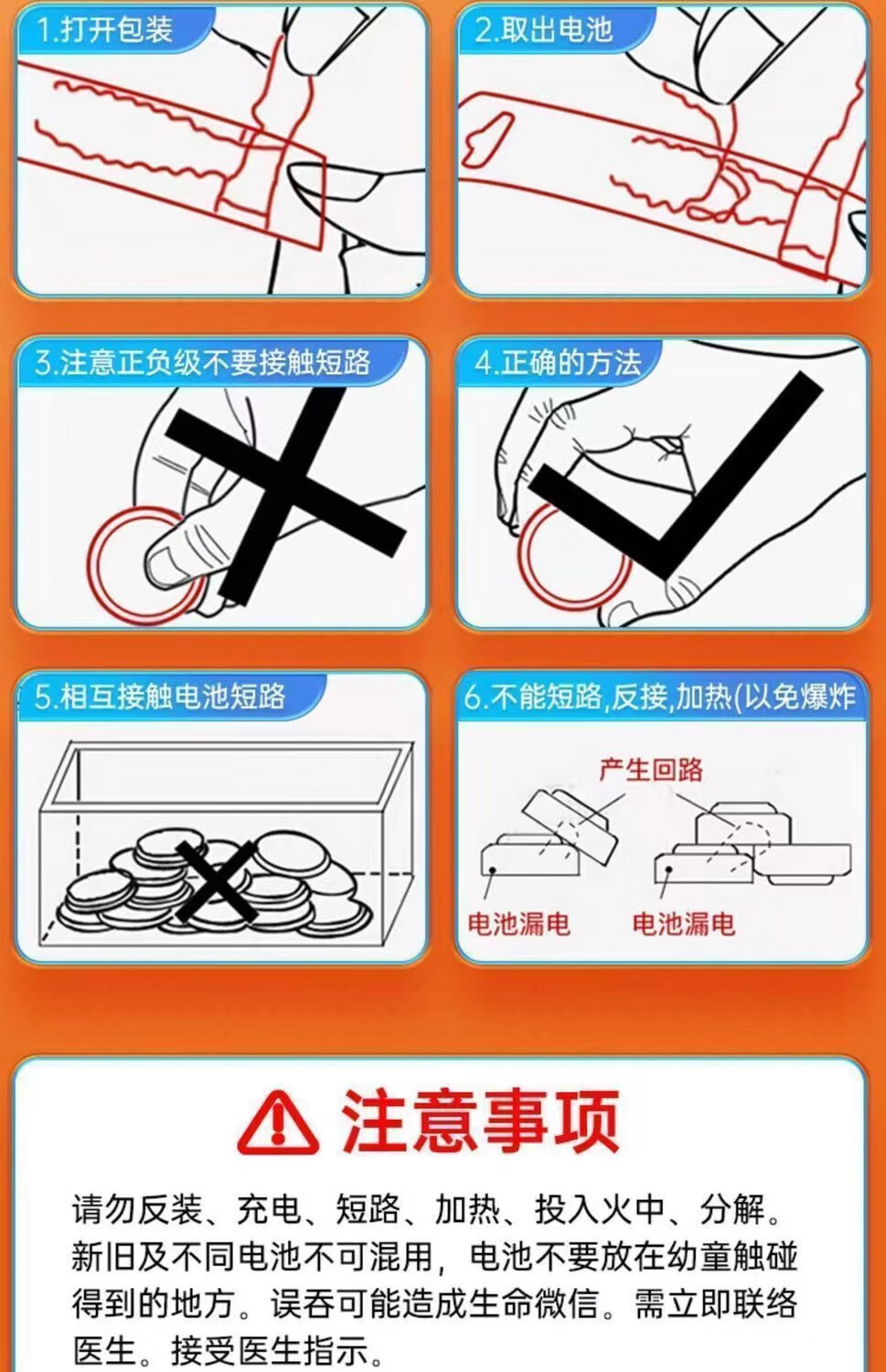 1.打开包装

2.取出电池

3.注意正负级不要接触短路

4.正确的方法

5.相互接触电池短路

6.不能短路,反接,加热(以免爆炸

产生回路

电池漏电

电池漏电

注意事项

请勿反装、充电、短路、加热、投入火中、分解。新旧及不同电池不可混用，电池不要放在幼童触碰得到的地方。误吞可能造成生命微信。需立即联络医生。接受医生指示。