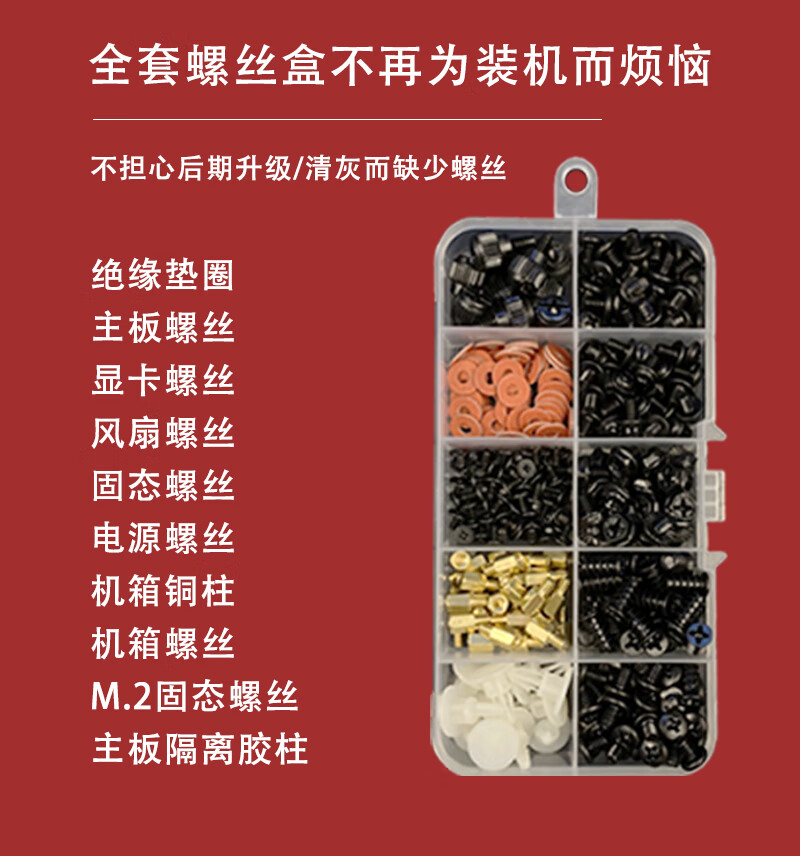 全套螺丝盒不再为装机而烦恼

不担心后期升级/清灰而缺少螺丝

绝缘垫圈
主板螺丝
显卡螺丝
风扇螺丝
固态螺丝
电源螺丝
机箱铜柱
机箱螺丝
M.2固态螺丝
主板隔离胶柱