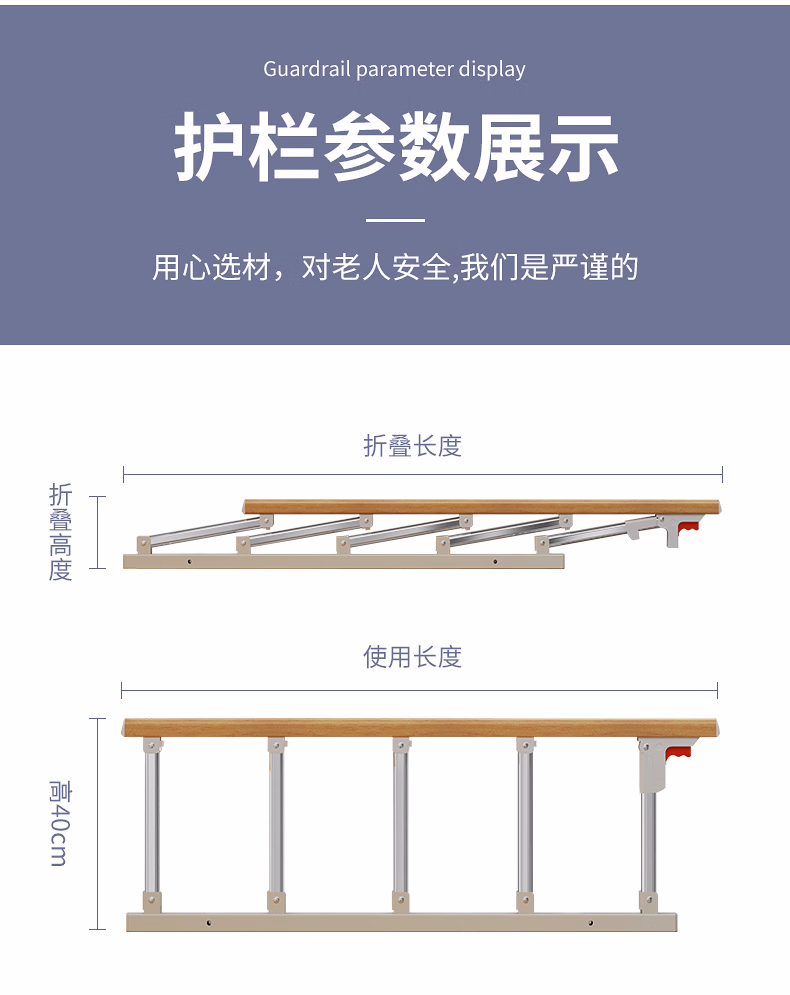 Guardrail parameter display

护栏参数展示

用心选材，对老人安全,我们是严谨的

折叠长度

折叠高度

使用长度

高40cm