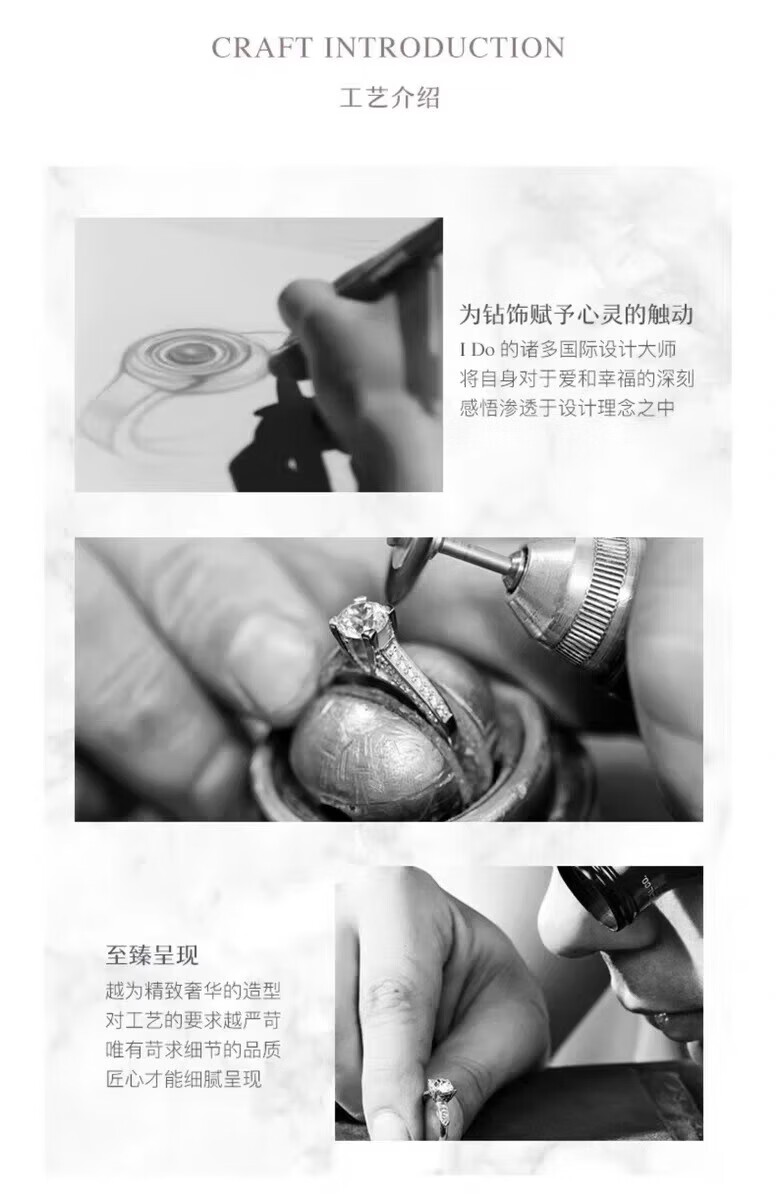 CRAFT INTRODUCTION
工艺介绍

为钻饰赋予心灵的触动
I Do 的诸多国际设计大师
将自身对于爱和幸福的深刻
感悟渗透于设计理念之中

至臻呈现
越为精致奢华的造型
对工艺的要求越严苛
唯有苛求细节的品质
匠心才能细腻呈现