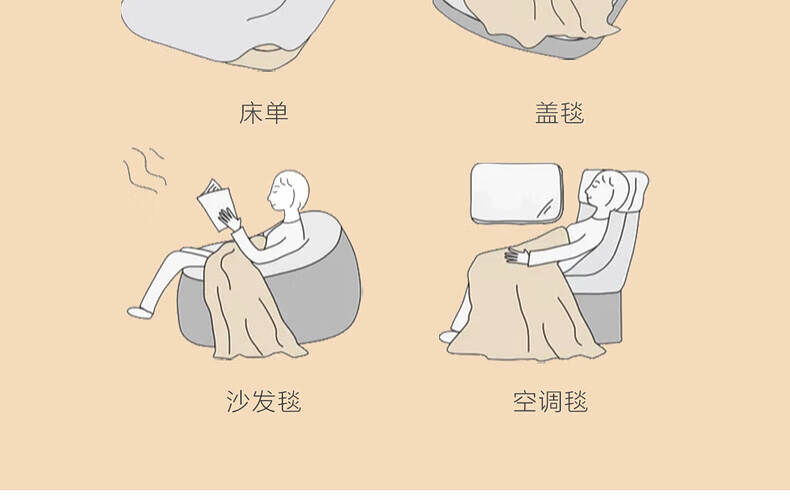 床单

盖毯

沙发毯

空调毯