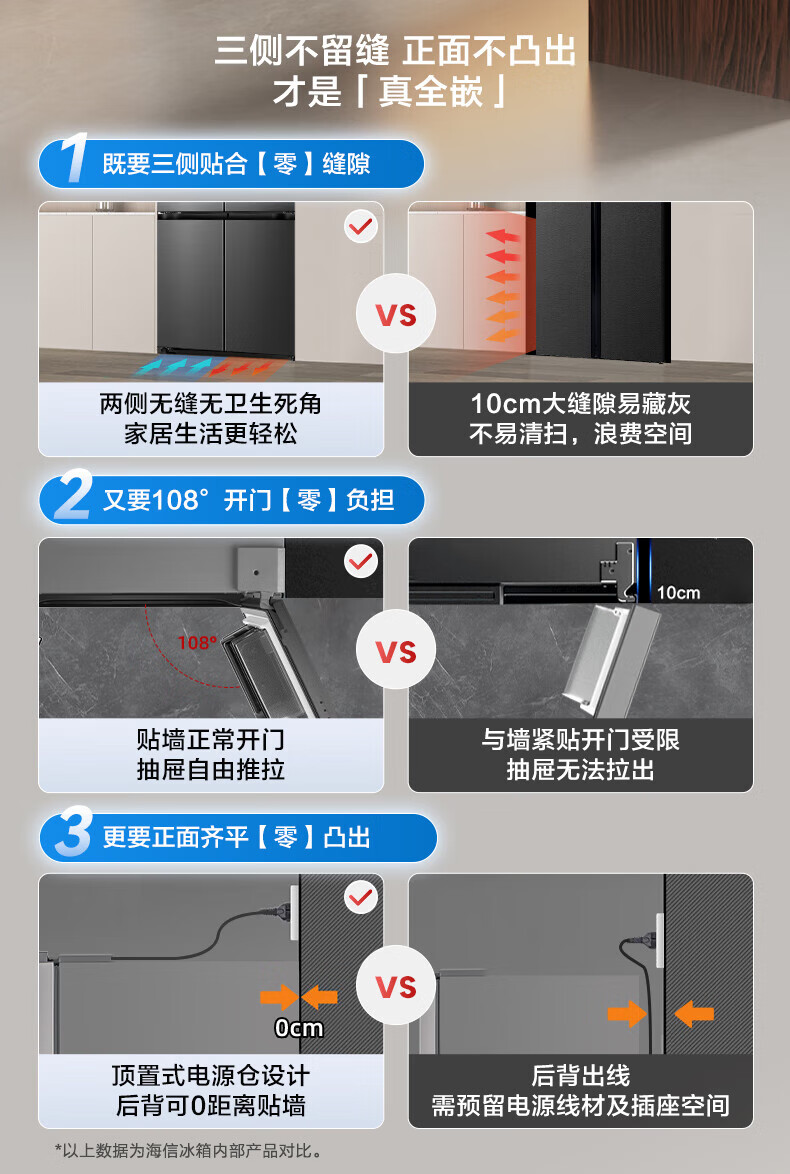 三侧不留缝 正面不凸出
才是「真全嵌」

1 既要三侧贴合【零】缝隙

VS

两侧无缝无卫生死角
家居生活更轻松

10cm大缝隙易藏灰
不易清扫，浪费空间

2 又要108° 开门【零】负担

108°

VS

10cm

贴墙正常开门
抽屉自由推拉

与墙紧贴开门受限
抽屉无法拉出

3 更要正面齐平【零】凸出

0cm

VS

顶置式电源仓设计
后背可0距离贴墙

后背出线
需预留电源线材及插座空间

*以上数据为海信冰箱内部产品对比。