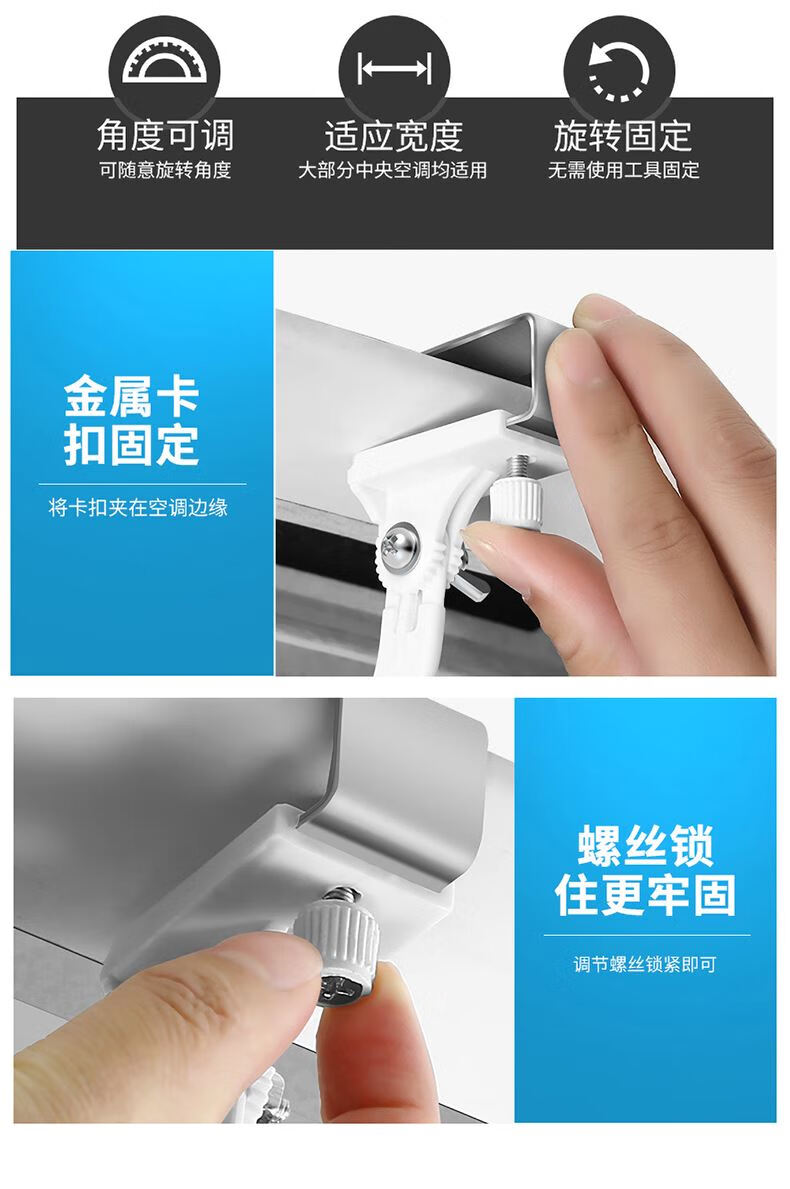 角度可调
可随意旋转角度

适应宽度
大部分中央空调均适用

旋转固定
无需使用工具固定

金属卡扣固定
将卡扣夹在空调边缘

螺丝锁住更牢固
调节螺丝锁紧即可